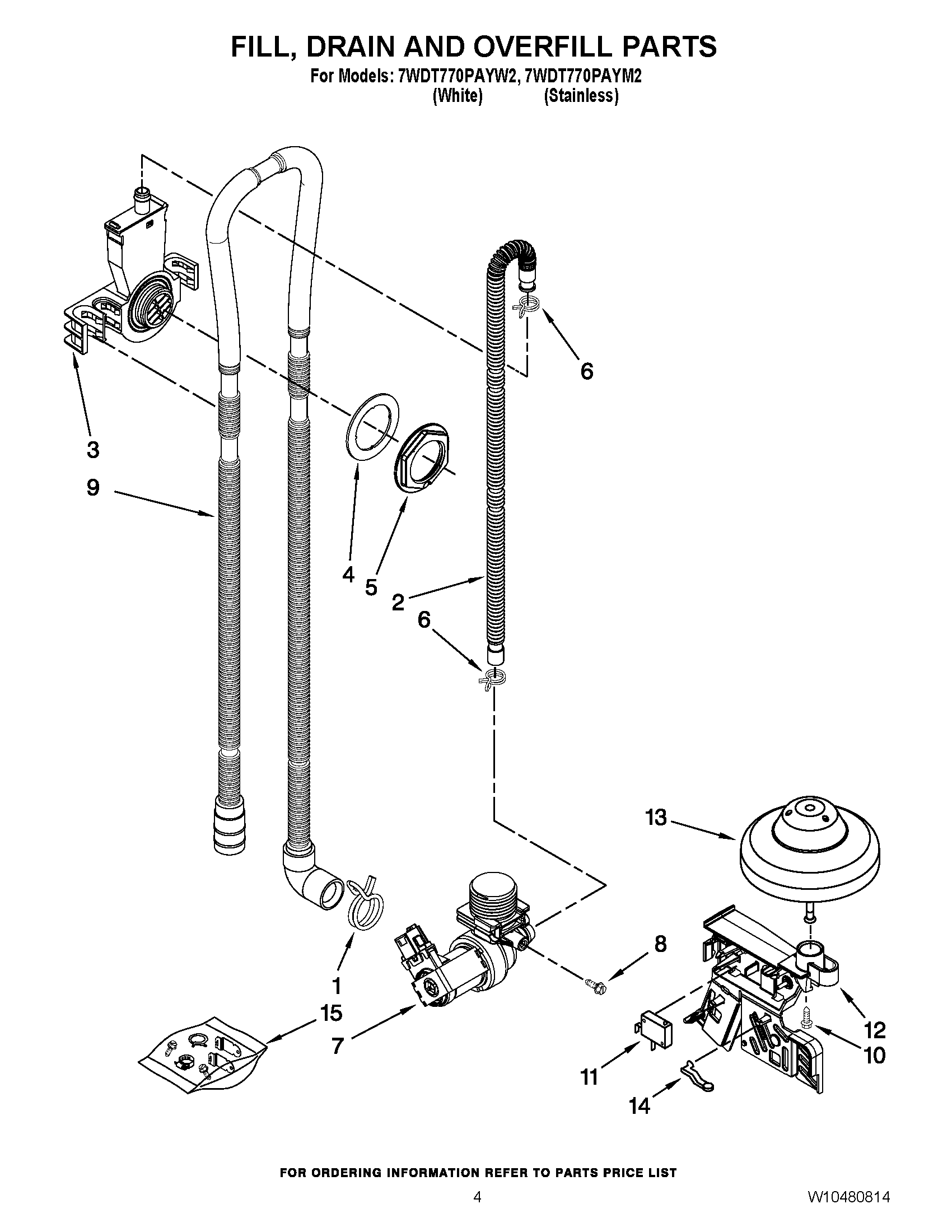 FILL, DRAIN AND OVERFILL PARTS

For Models: 7WDT770PAYW2, 7WDT770PAYM2
(White) (Stainless)

6
3
9
4
5
2
6
13
8
1
15
7
12
10
11
14

FOR ORDERING INFORMATION REFER TO PARTS PRICE LIST

4

W10480814