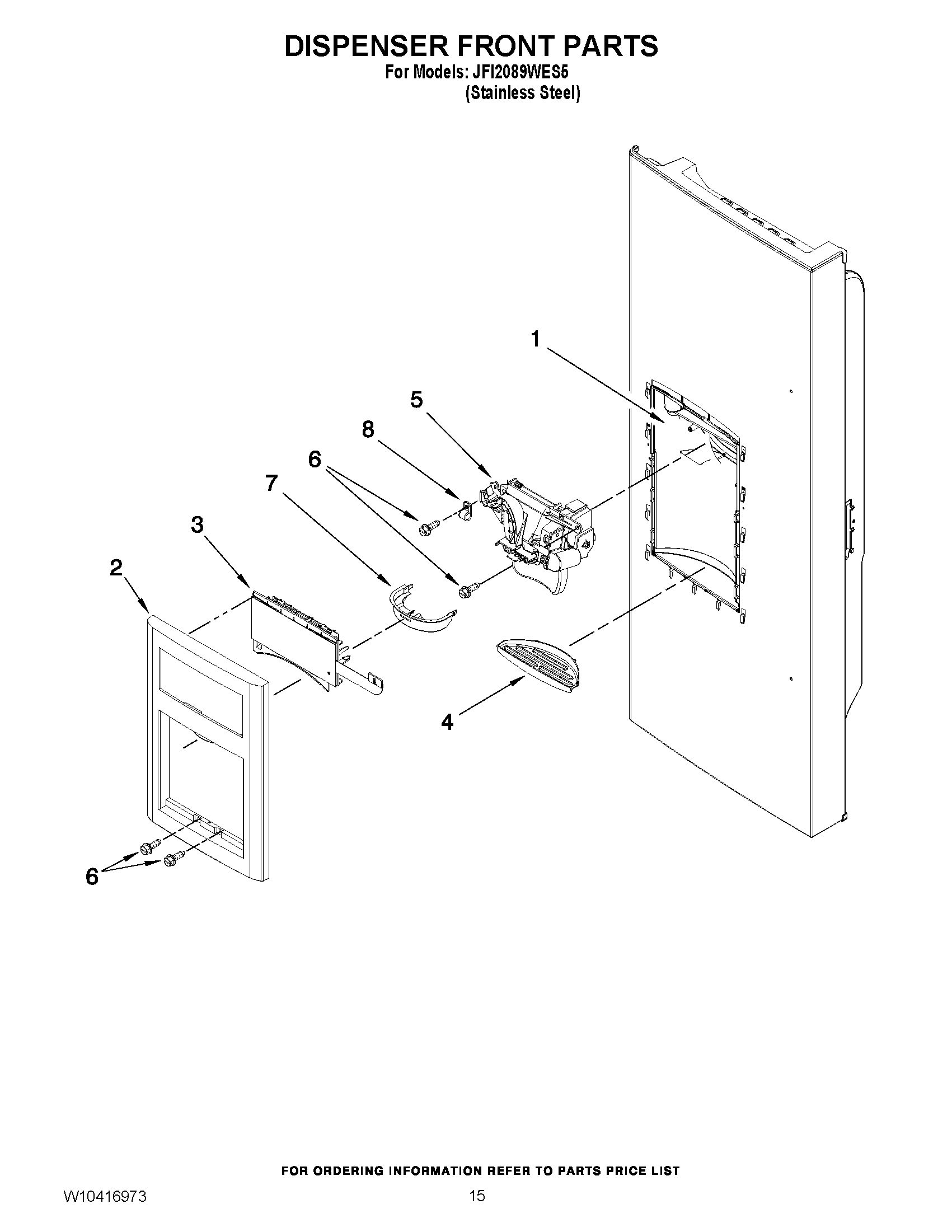 DISPENSER FRONT PARTS
For Models: JFI2089WES5
(Stainless Steel)

1
5
8
6
7
3
2
4
6

FOR ORDERING INFORMATION REFER TO PARTS PRICE LIST

W10416973

15