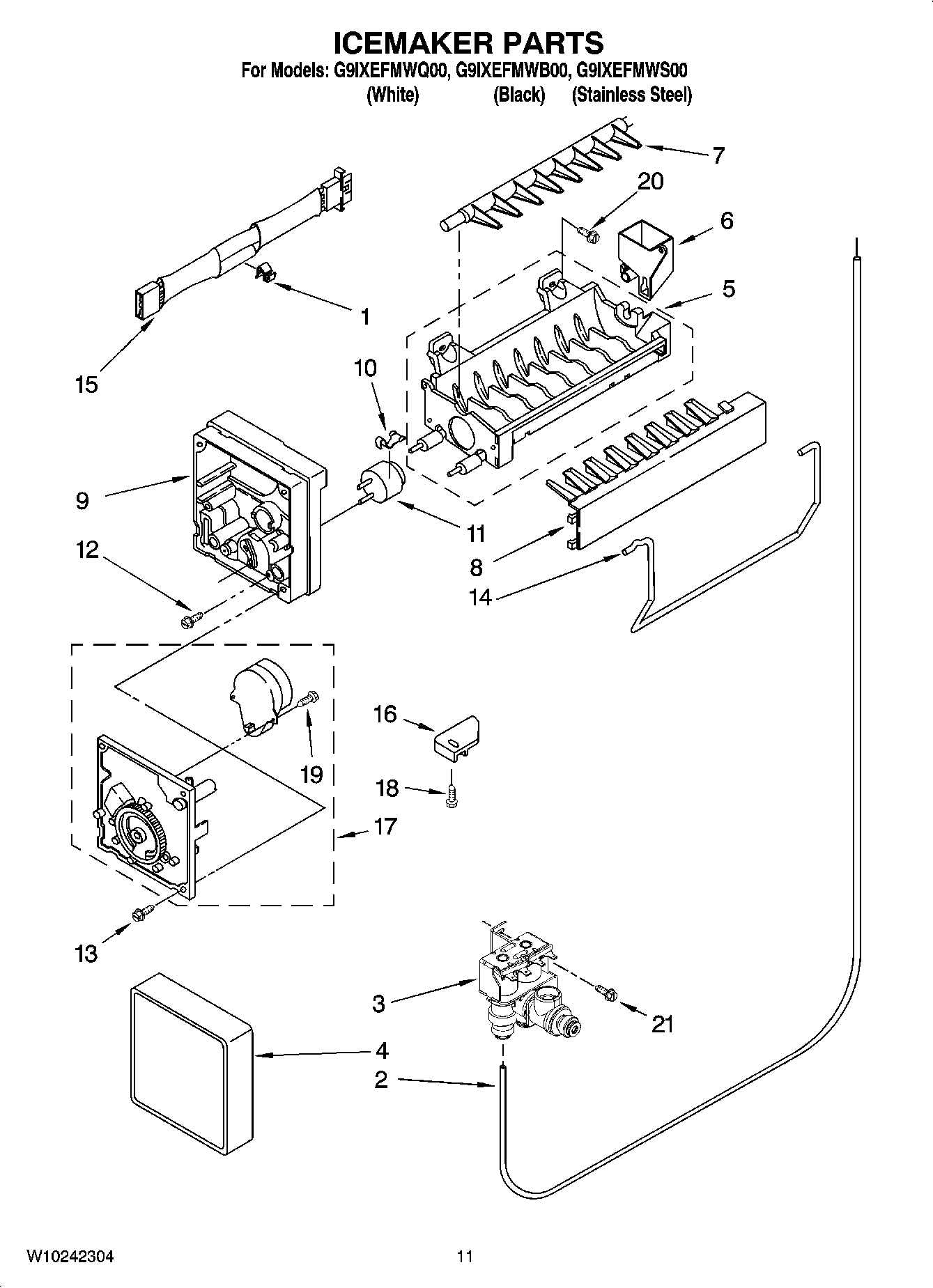 ICEMAKER PARTS
For Models: G9IXEFMWQ00, G9IXEFMWB00, G9IXEFMWS00
(White) (Black) (Stainless Steel)

7
20
6
5
1
15
10
9
11
12
8
14
16
19
18
17
13
3
21
4
2

W10242304
11