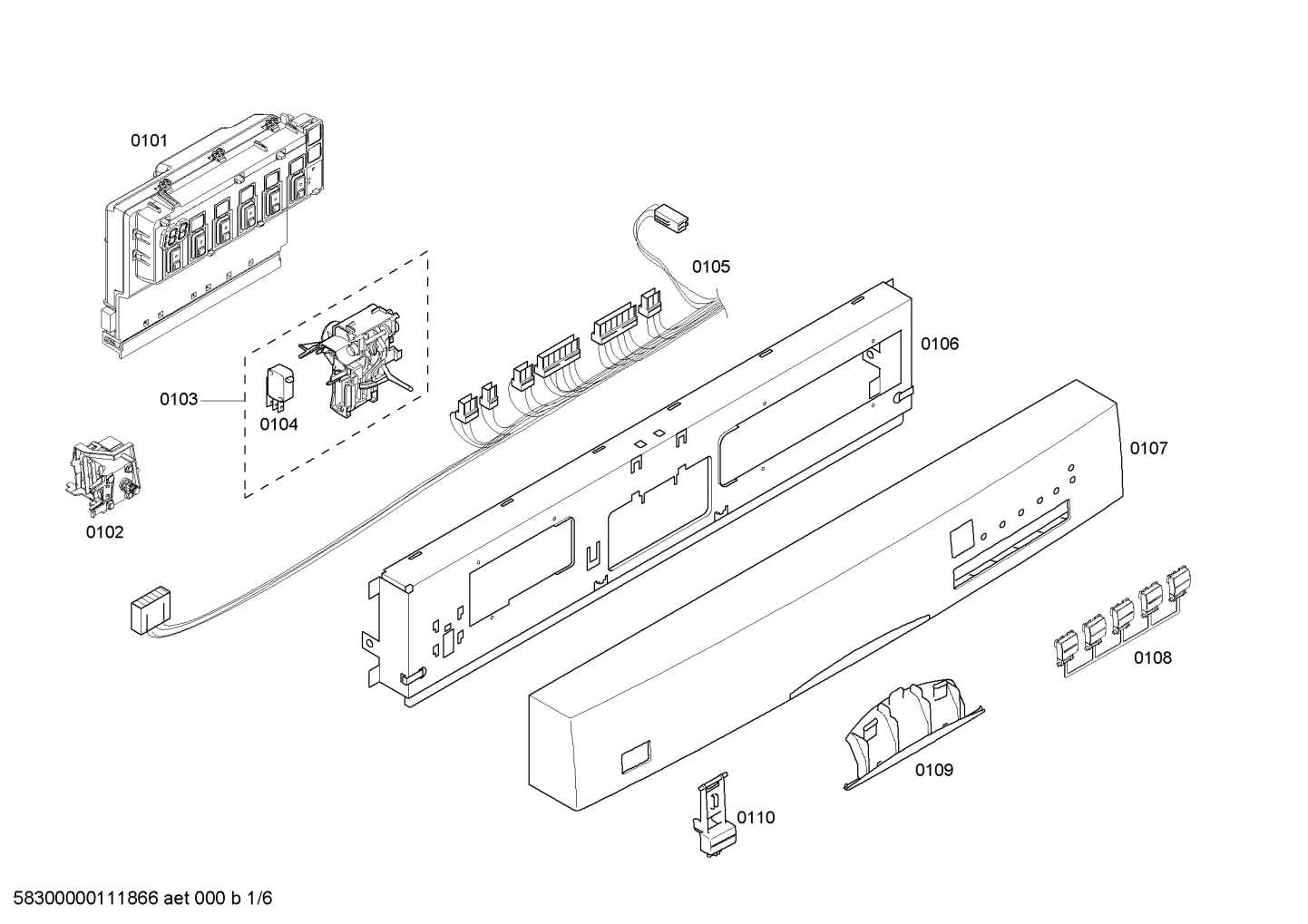 0101

0105

0106

0103

0104

0107

0102

0108

0109

0110

58300000111866 aet 000 b 1/6