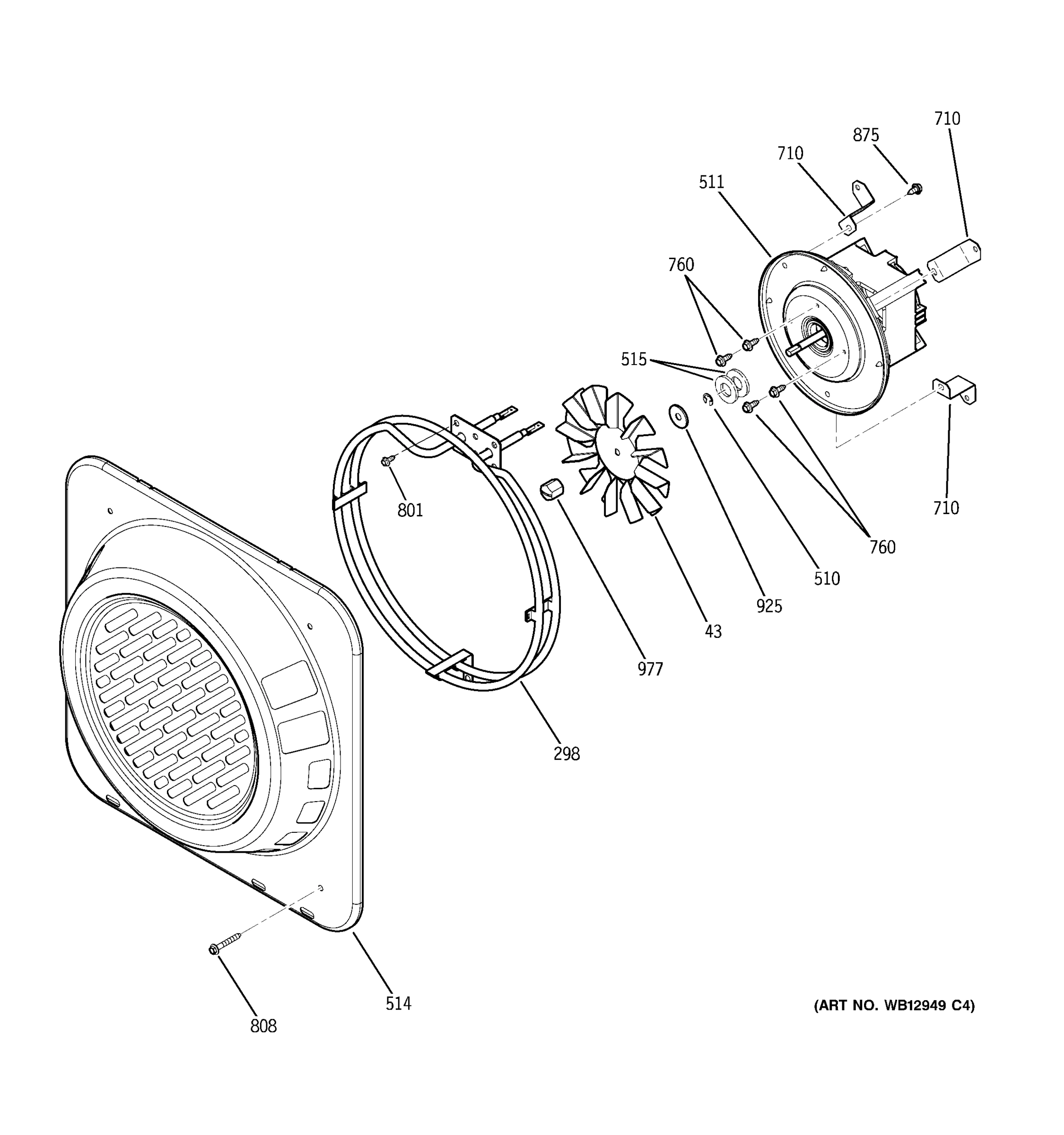 710
875
710
511
760
515
801
710
760
510
925
43
977
298
514
808
(ART NO. WB12949 C4)