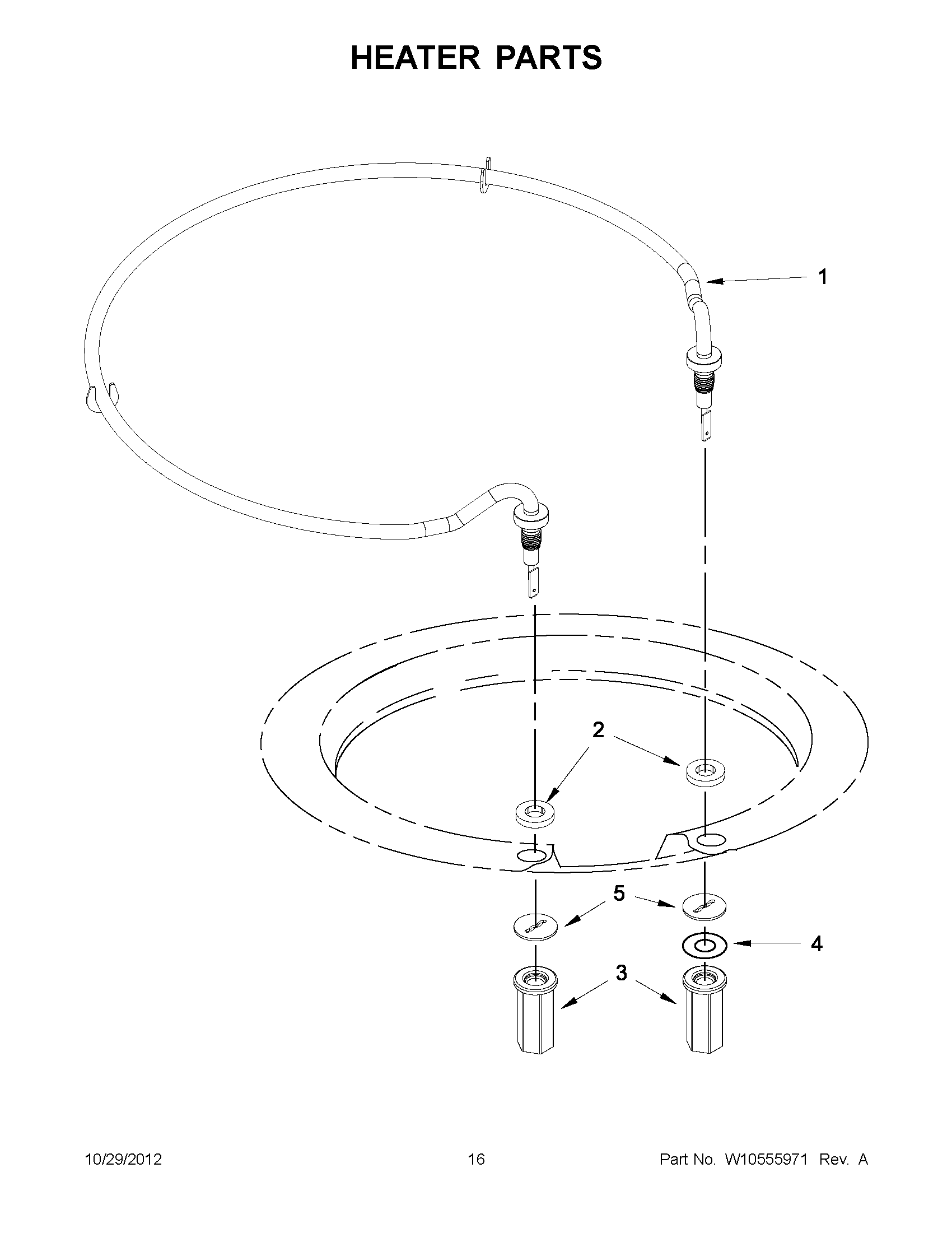 HEATER PARTS

1

2

5

4

3

10/29/2012

16

Part No. W10555971 Rev. A