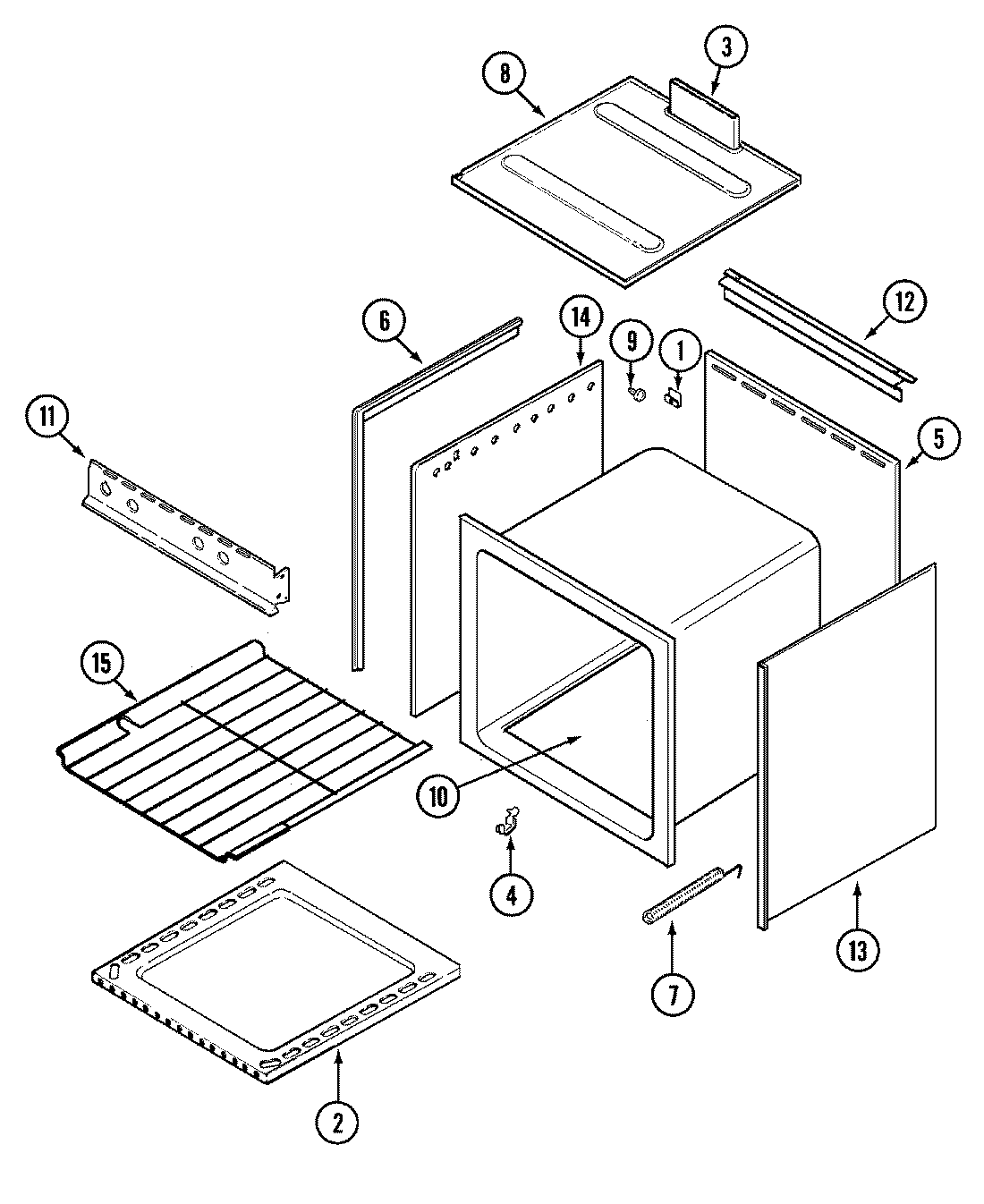 8
3
6
14
9
1
12
11
5
15
10
4
7
13
2