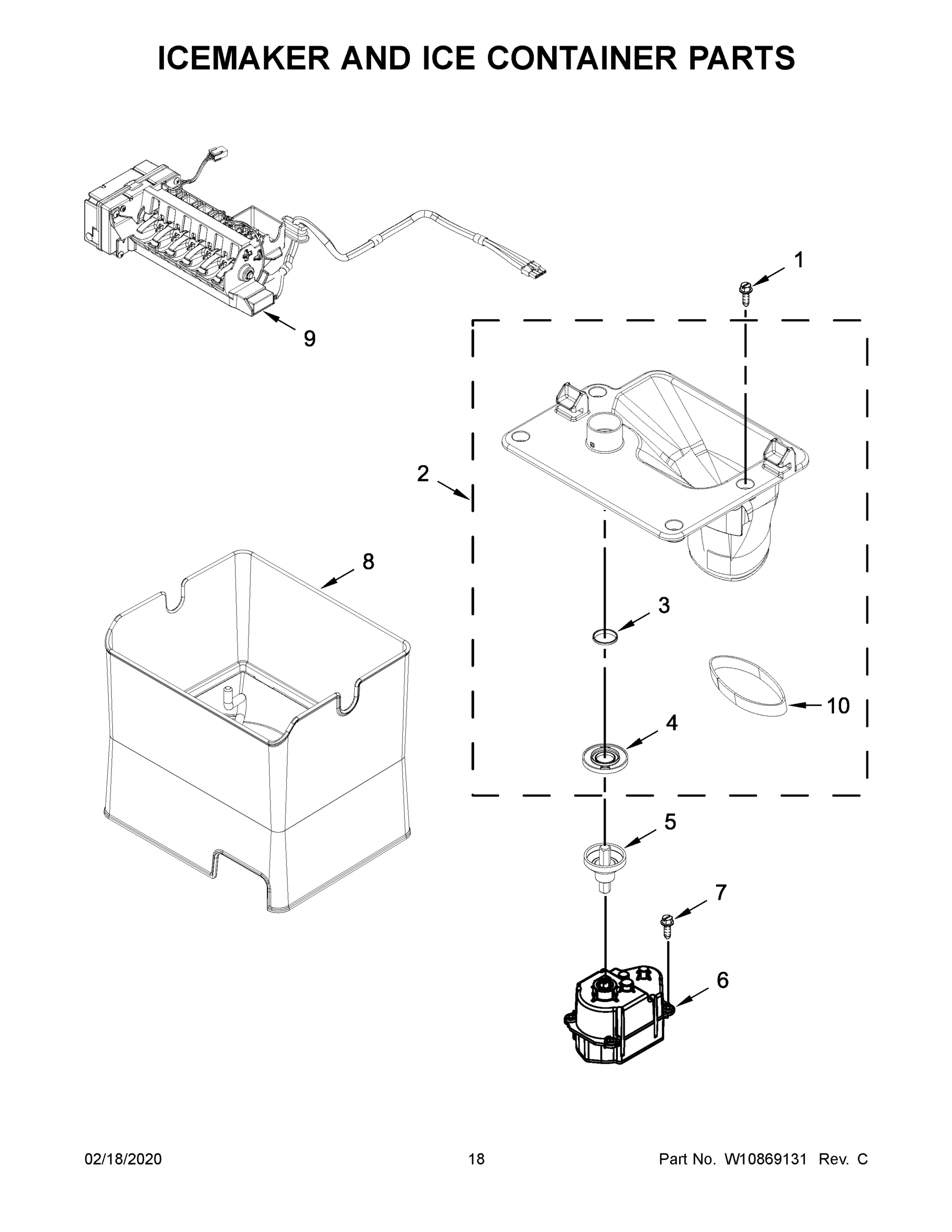 ICEMAKER AND ICE CONTAINER PARTS

1

9

2

8

3

10

4

5

7

6

02/18/2020 18 Part No. W10869131 Rev. C