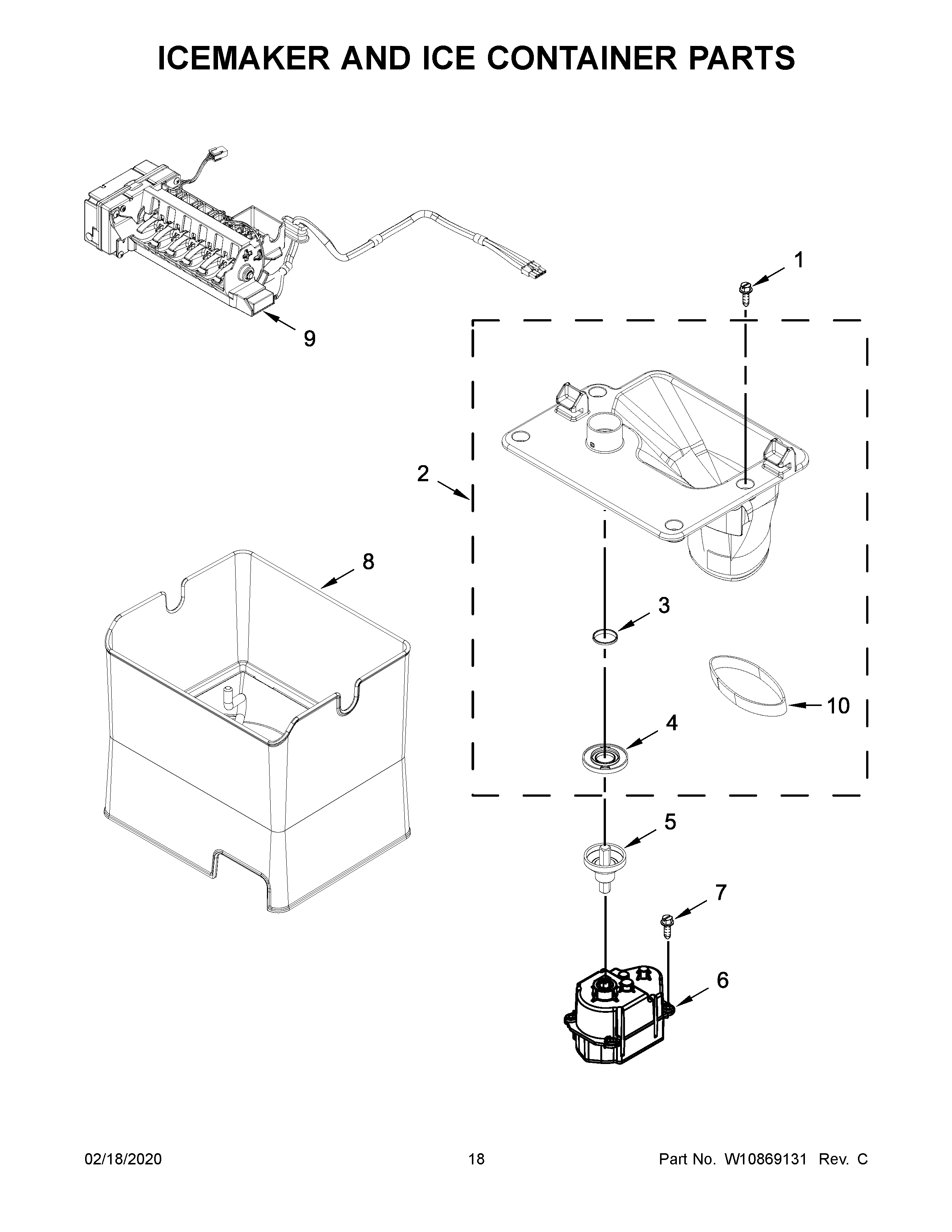 ICEMAKER AND ICE CONTAINER PARTS

1

9

2

8

3

10

4

5

7

6

02/18/2020 18 Part No. W10869131 Rev. C