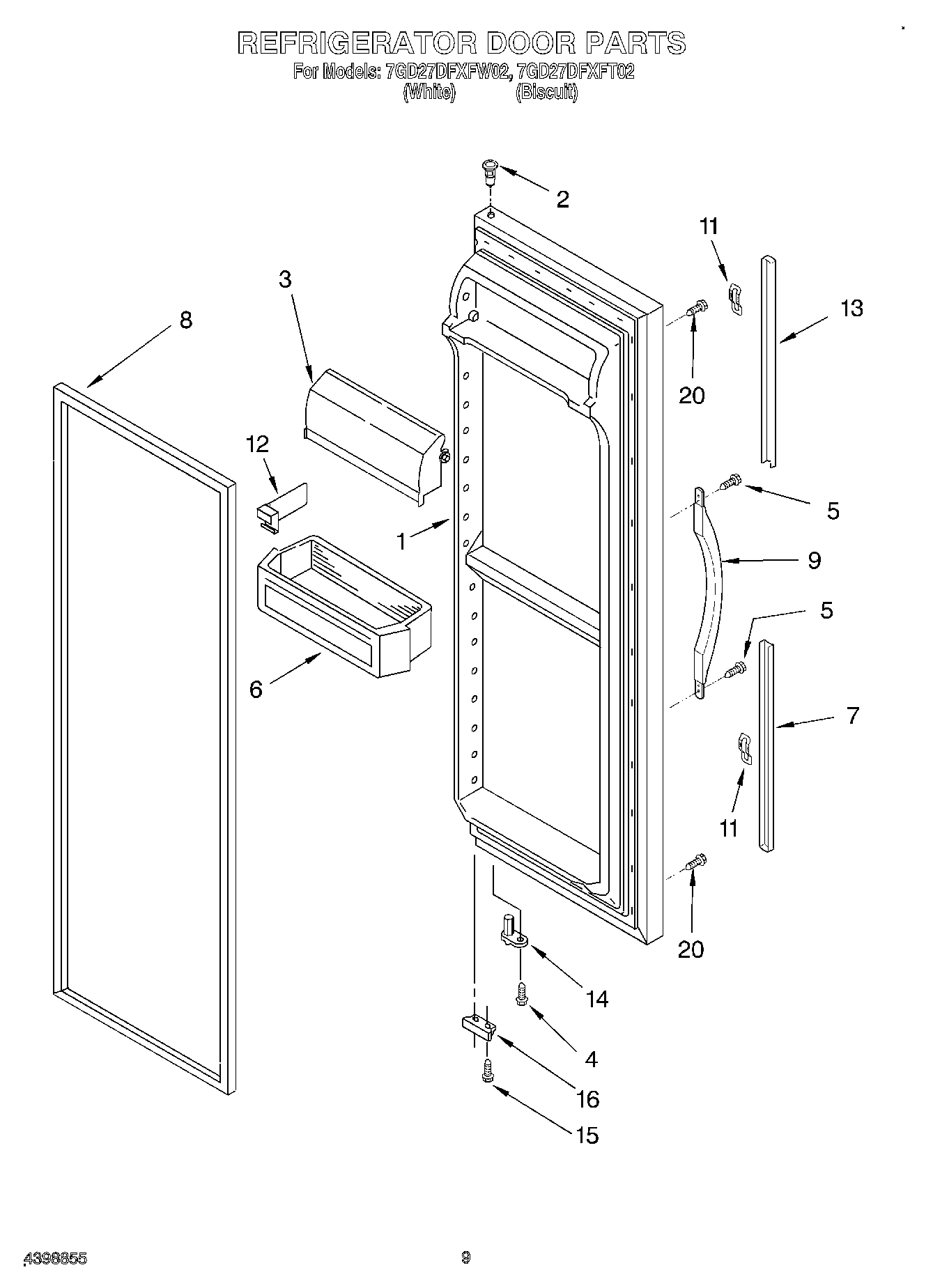 REFRIGERATOR DOOR PARTS
For Models: 7GD27DFXFW02, 7GD27DFXFT02
(White) (Biscuit)

2
11
3
13
8
20
12
5
1
9
5
6
7
11
20
14
4
16
15

4398855
9