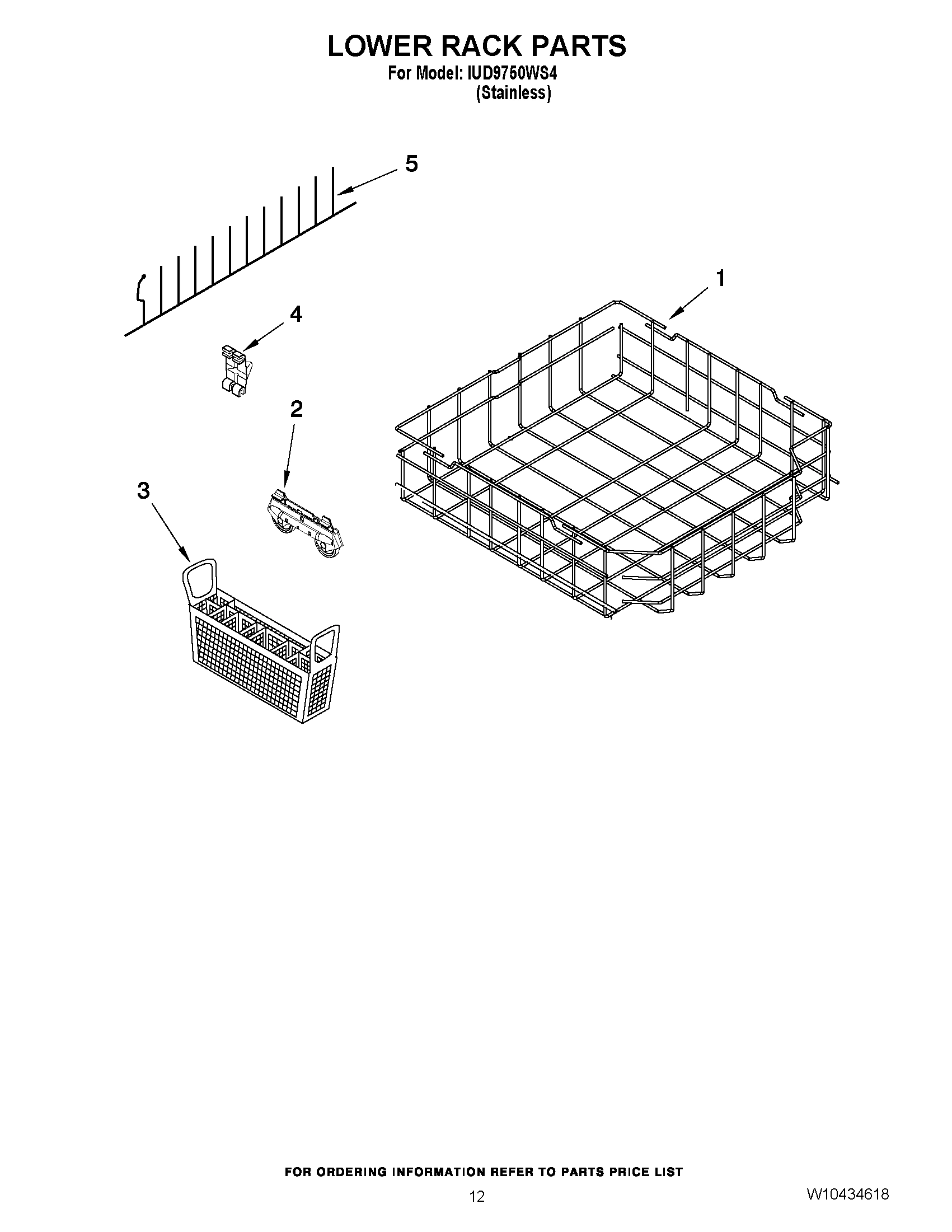 LOWER RACK PARTS
For Model: IUD9750WS4
(Stainless)

5

1

4

2

3

FOR ORDERING INFORMATION REFER TO PARTS PRICE LIST

12

W10434618