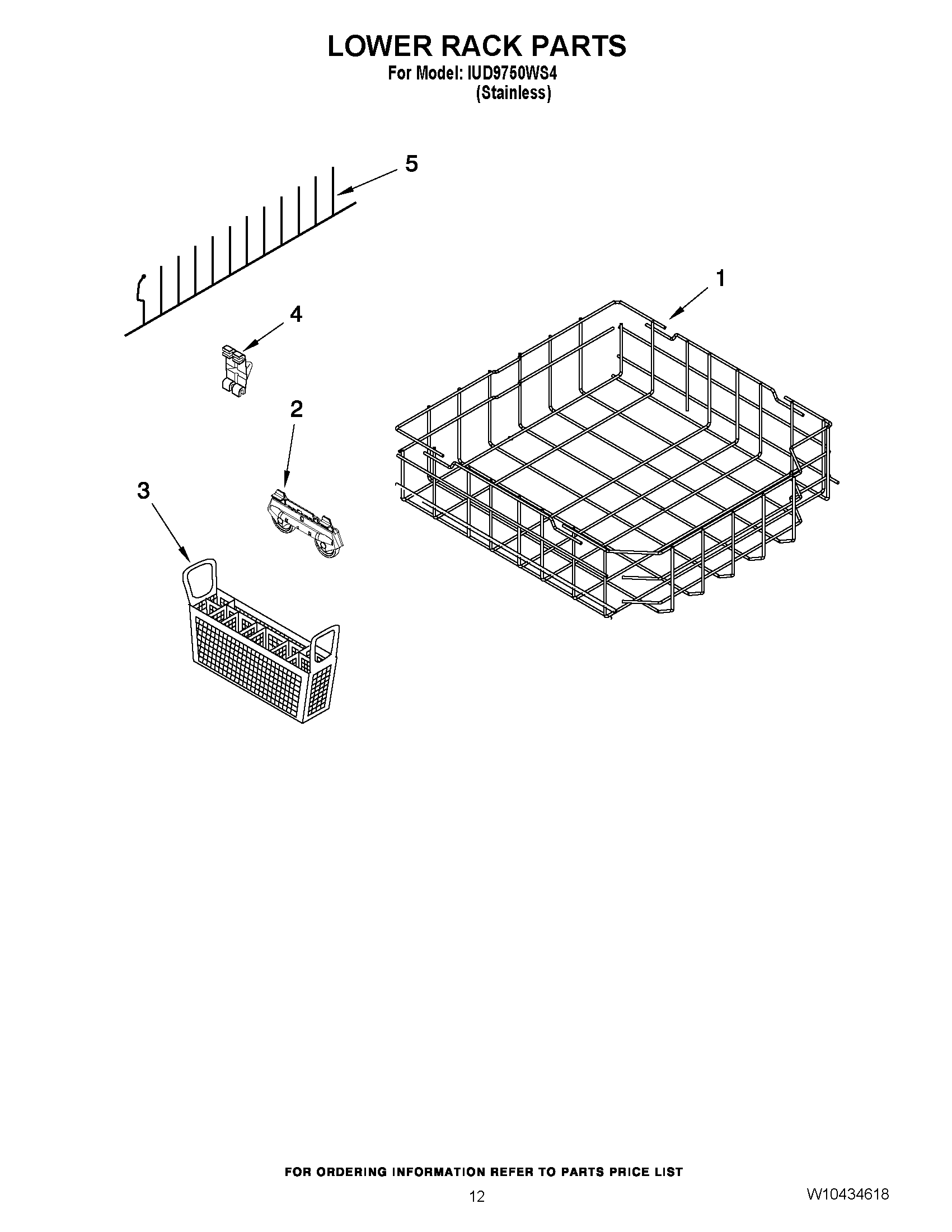 LOWER RACK PARTS
For Model: IUD9750WS4
(Stainless)

5

1

4

2

3

FOR ORDERING INFORMATION REFER TO PARTS PRICE LIST

12

W10434618