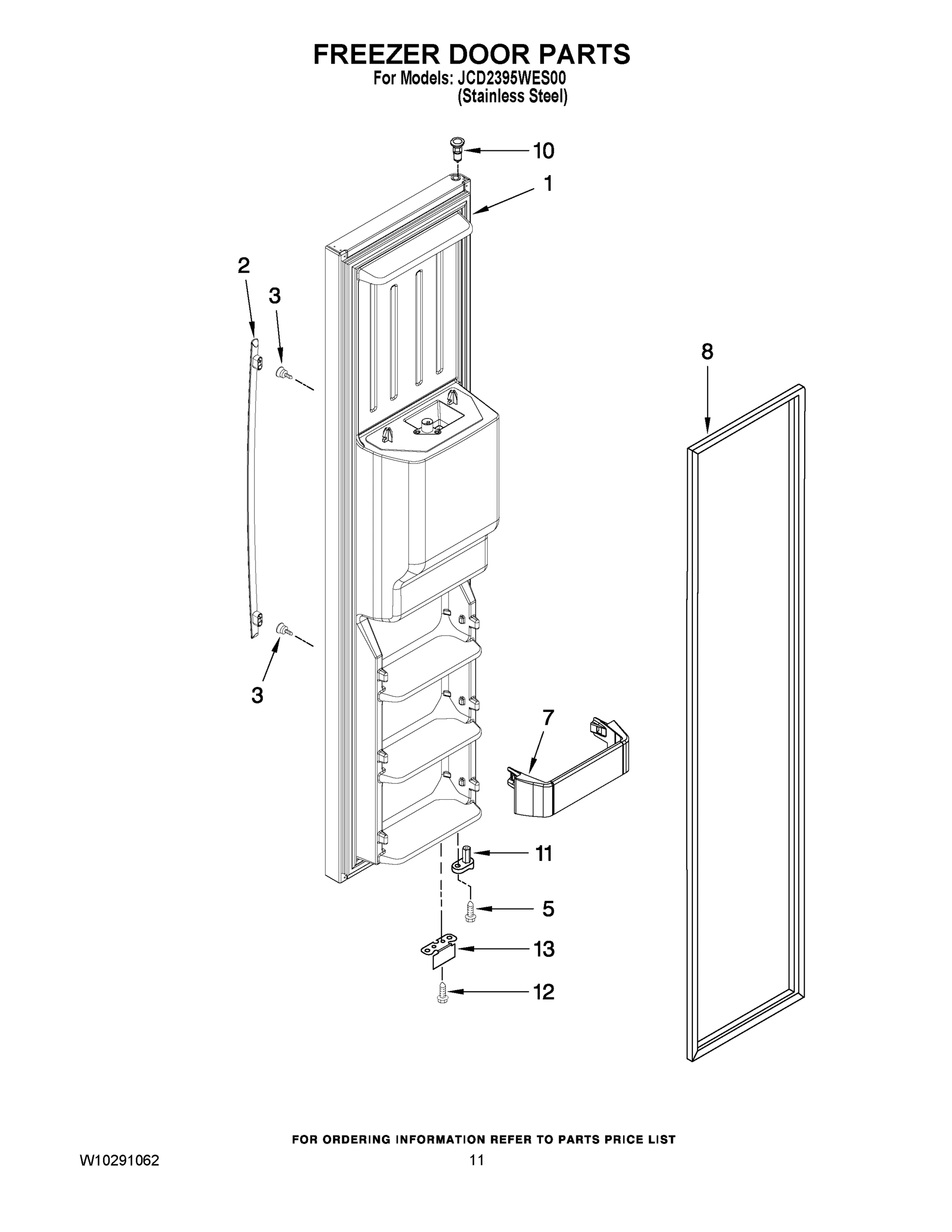 FREEZER DOOR PARTS
For Models: JCD2395WES00
(Stainless Steel)

10
1
2
3
8
3
7
11
5
13
12

FOR ORDERING INFORMATION REFER TO PARTS PRICE LIST

W10291062
11