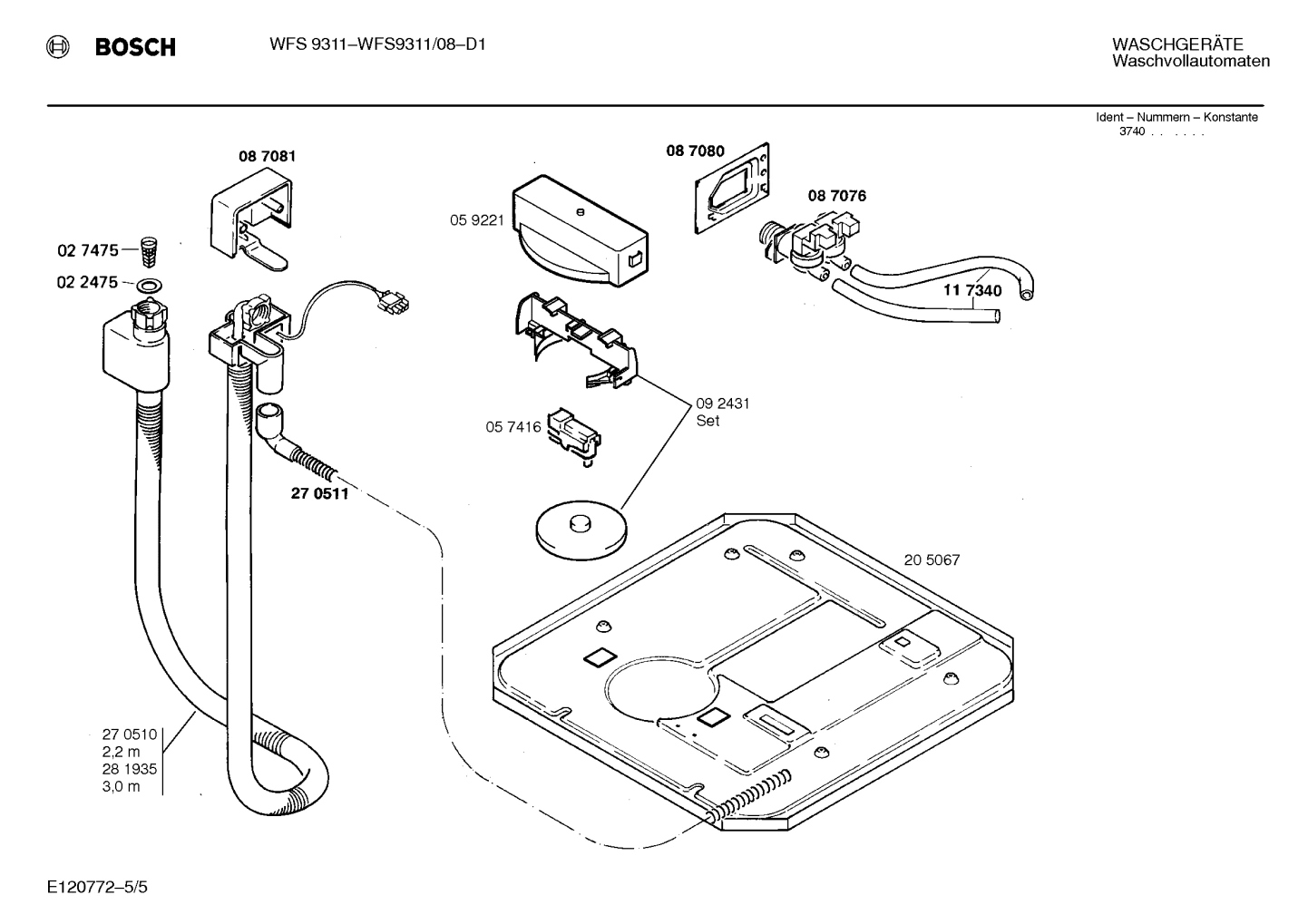 BOSCH WFS 9311–WFS9311/08–D1

WASCHGERÄTE
Waschvollautomaten

Ident – Nummern – Konstante
3740 . . . . . .

08 7081

02 7475

02 2475

05 9221

08 7080

08 7076

11 7340

09 2431
Set

05 7416

27 0511

20 5067

27 0510
2,2 m
28 1935
3,0 m

E120772–5/5