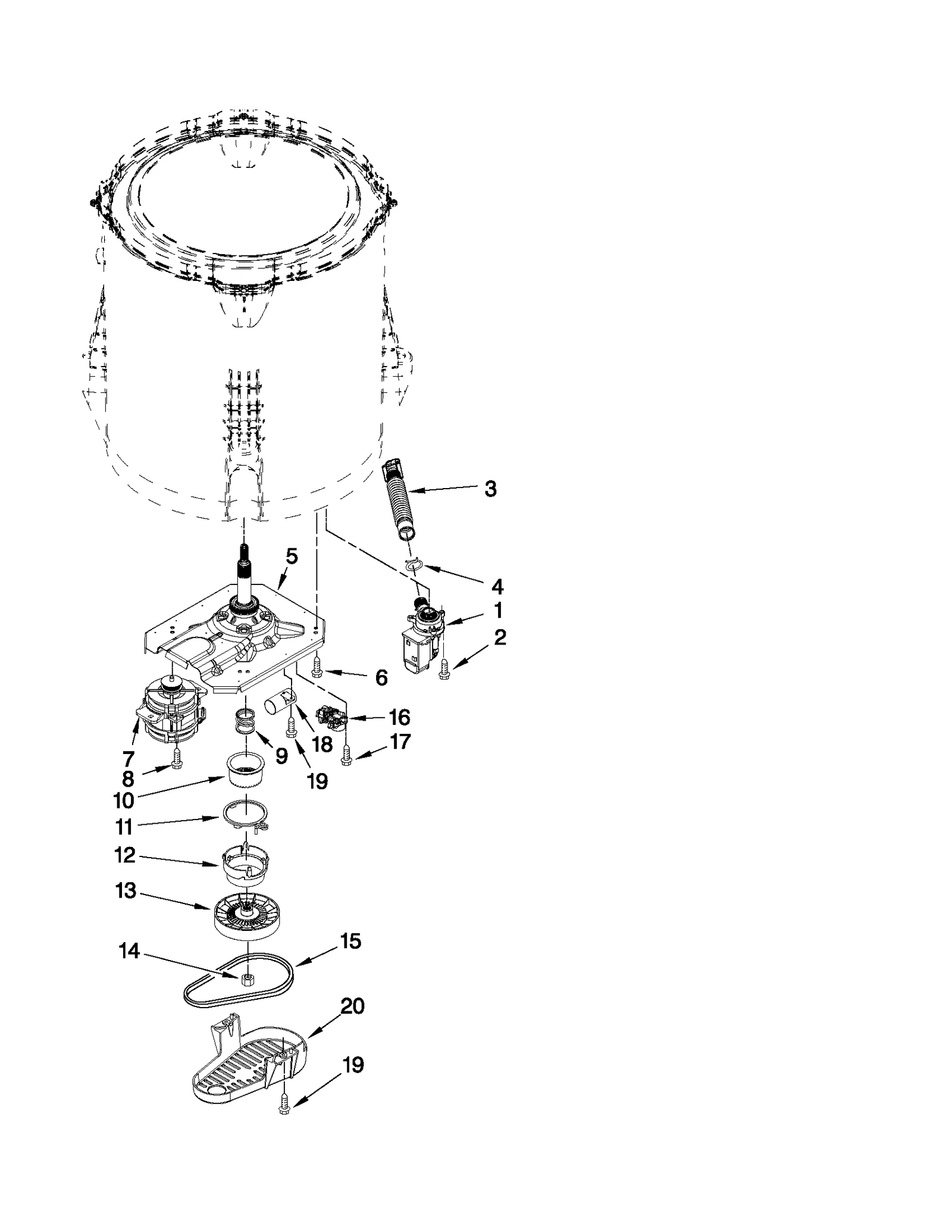 3
5
4
1
2
6
16
18
17
7
9
19
8
10
11
12
13
15
14
20
19