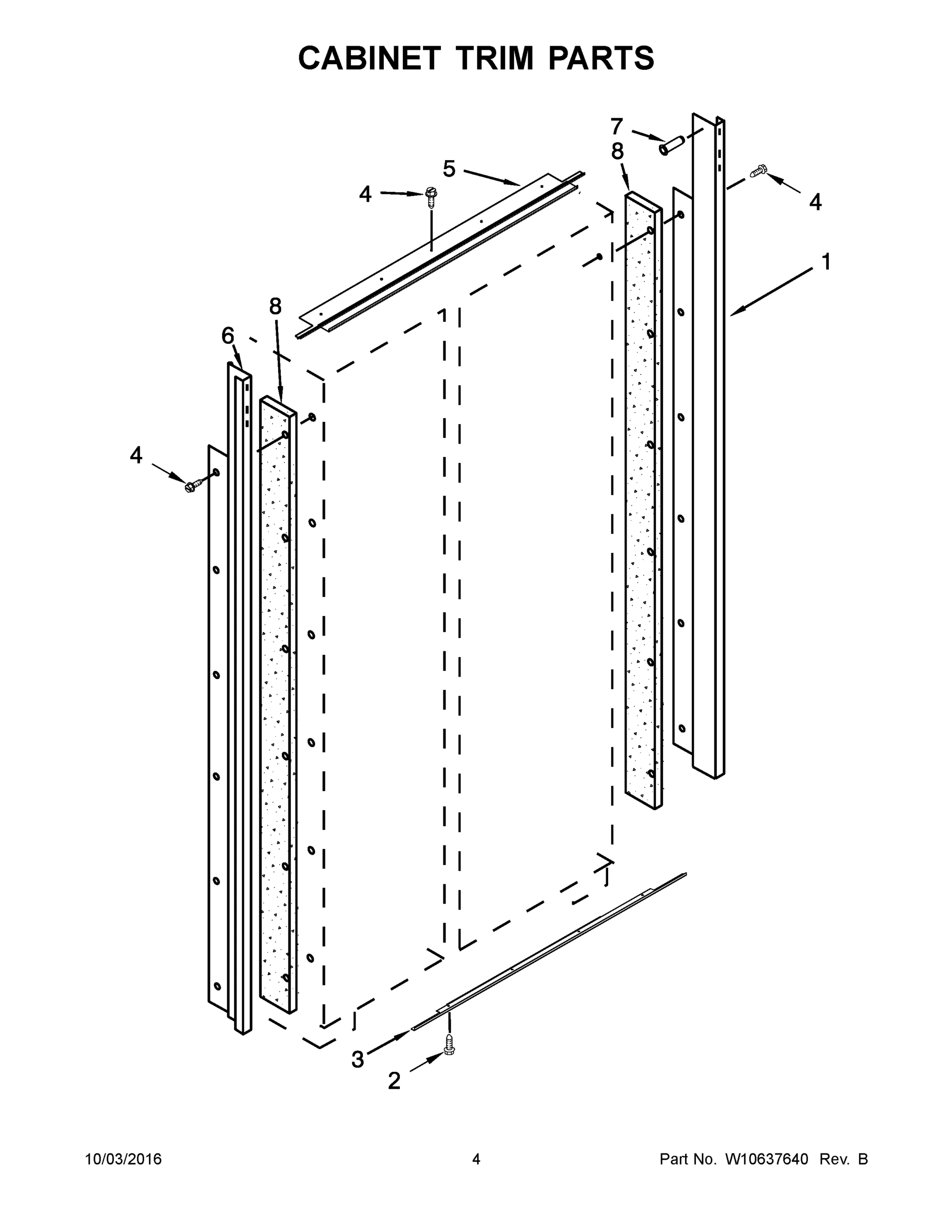 CABINET TRIM PARTS

7
8
5
4
4
1
8
6
4
3
2

10/03/2016 4 Part No. W10637640 Rev. B