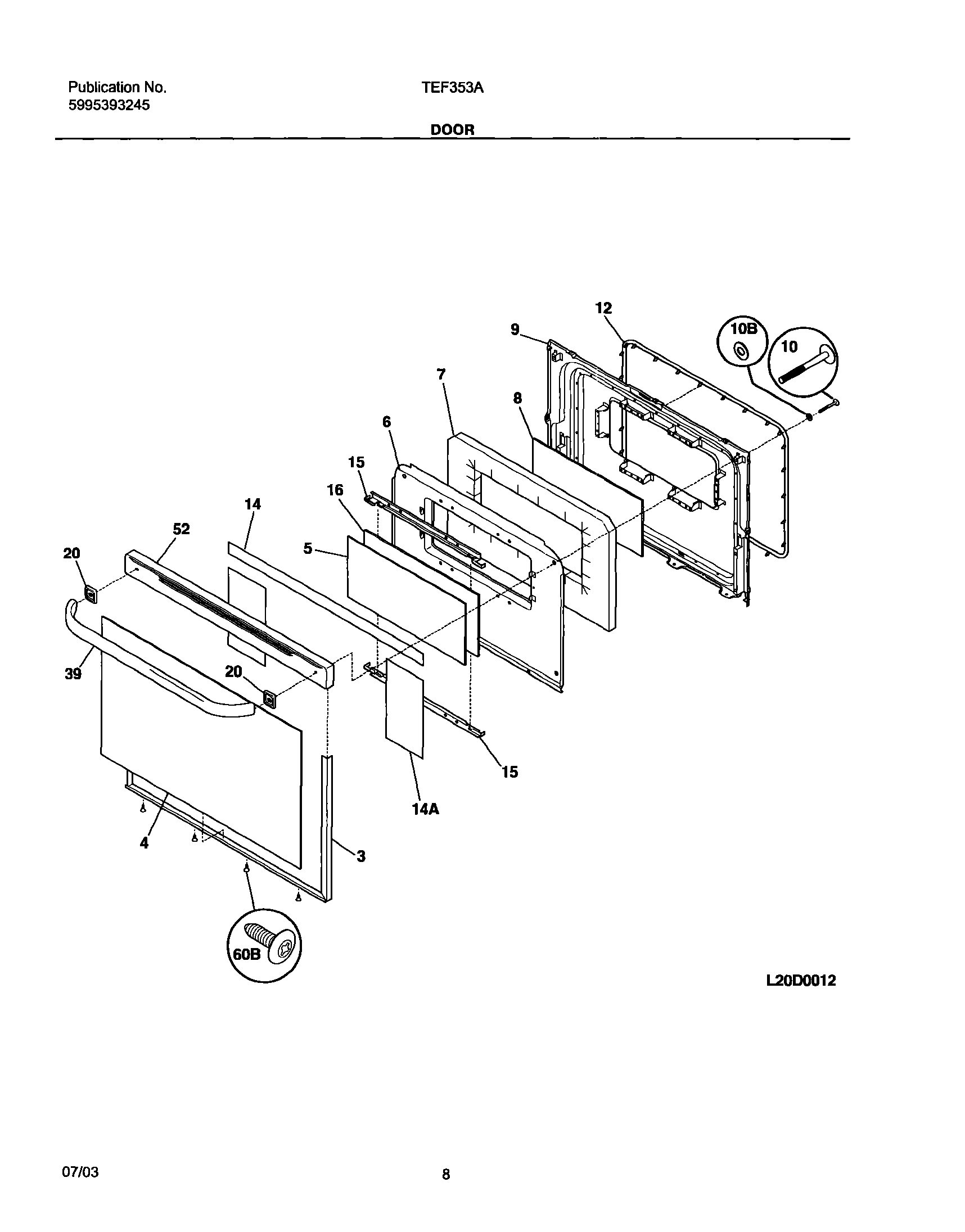 Publication No.
5995393245

TEF353A

DOOR

12
9
10B
10
7
8
6
15
16
14
52
5
20
39
20
15
14A
4
3
60B

L20D0012

07/03

8