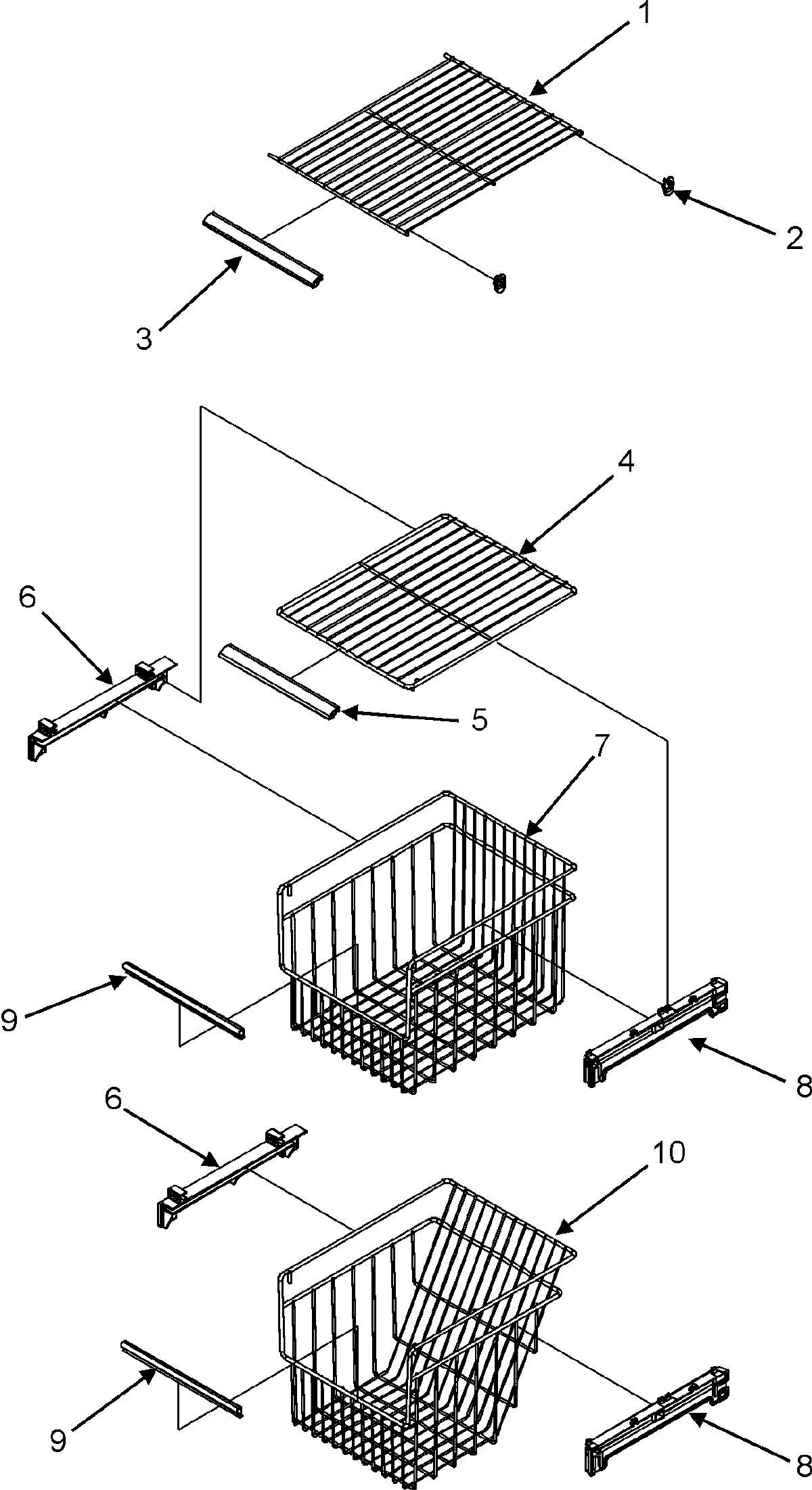 1
2
3
4
6
5
7
9
8
6
10
9
8