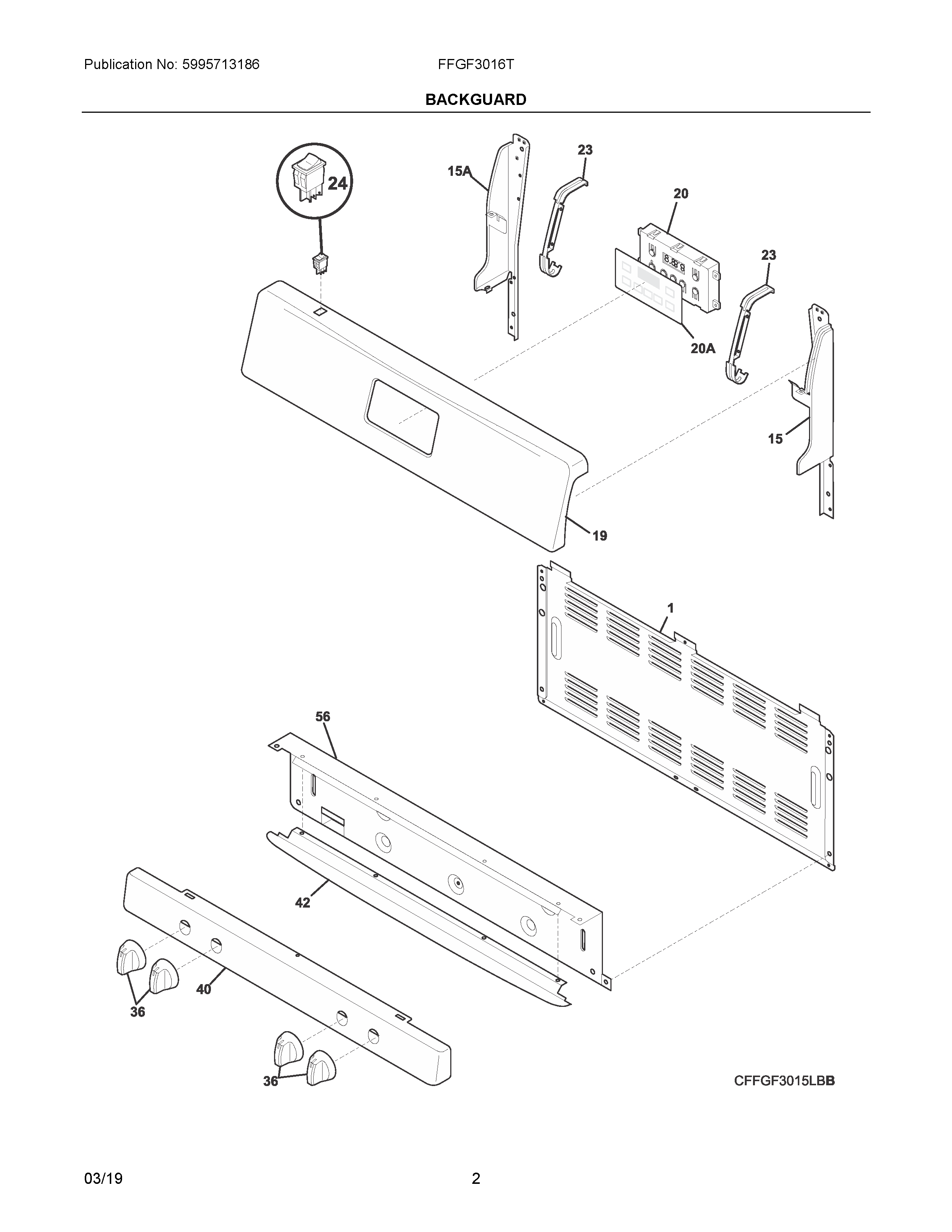 Publication No: 5995713186

FFGF3016T

BACKGUARD

24

15A

23

20

23

20A

15

19

1

56

42

40

36

36

CFFGF3015LBB

03/19

2