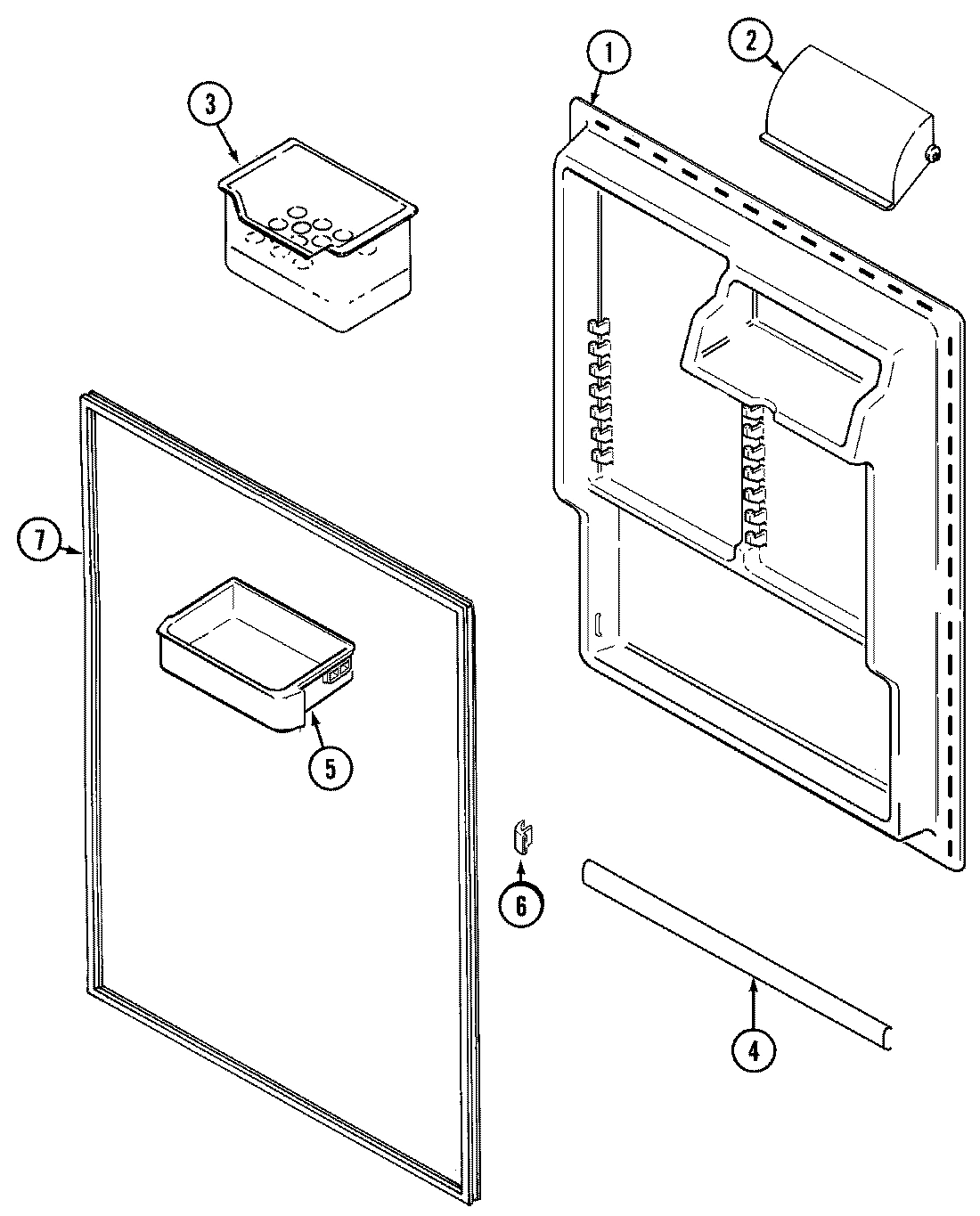 3

1

2

7

5

6

4