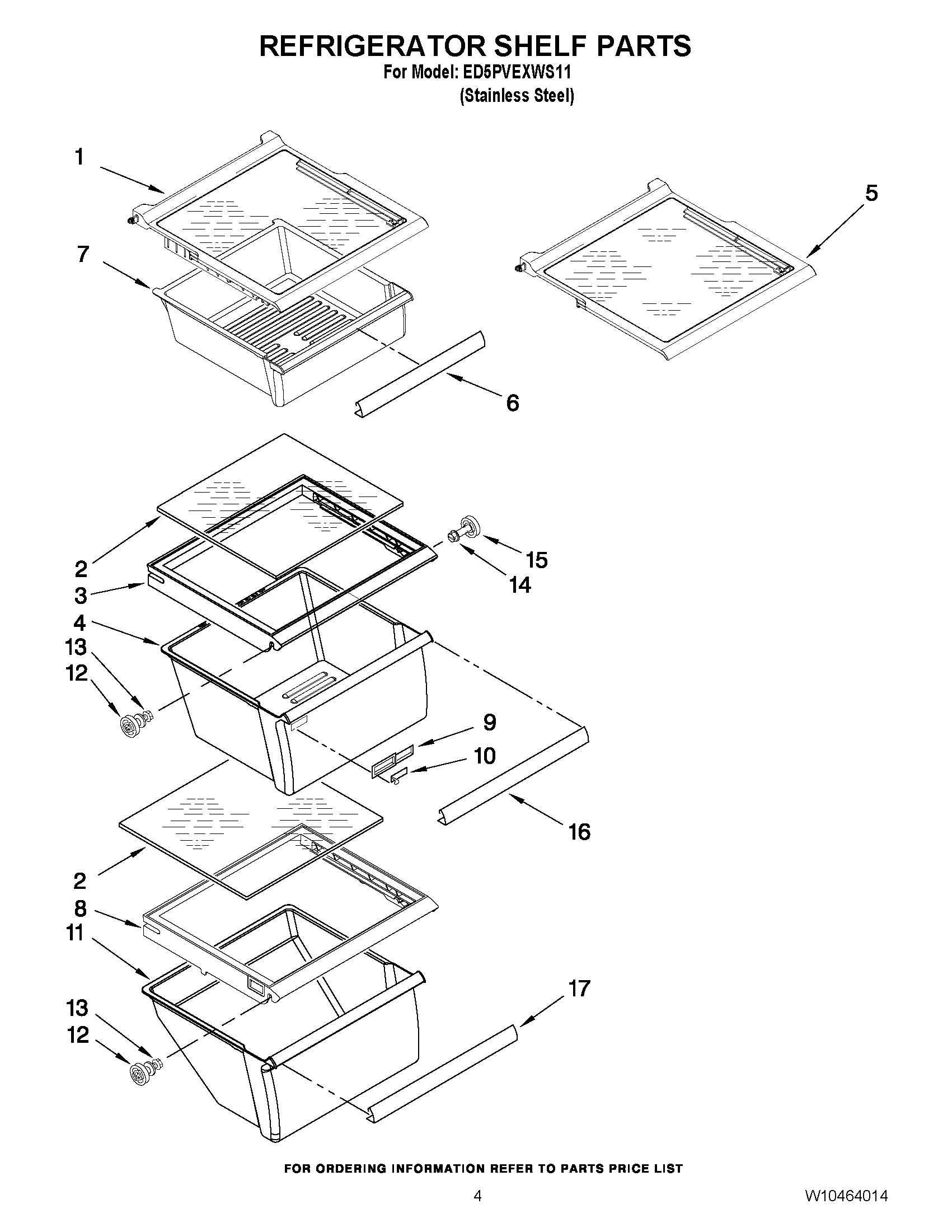 REFRIGERATOR SHELF PARTS
For Model: ED5PVEXWS11
(Stainless Steel)

1
5
7
6
2
15
14
3
4
13
12
9
10
16
2
8
11
17
13
12

FOR ORDERING INFORMATION REFER TO PARTS PRICE LIST

4

W10464014