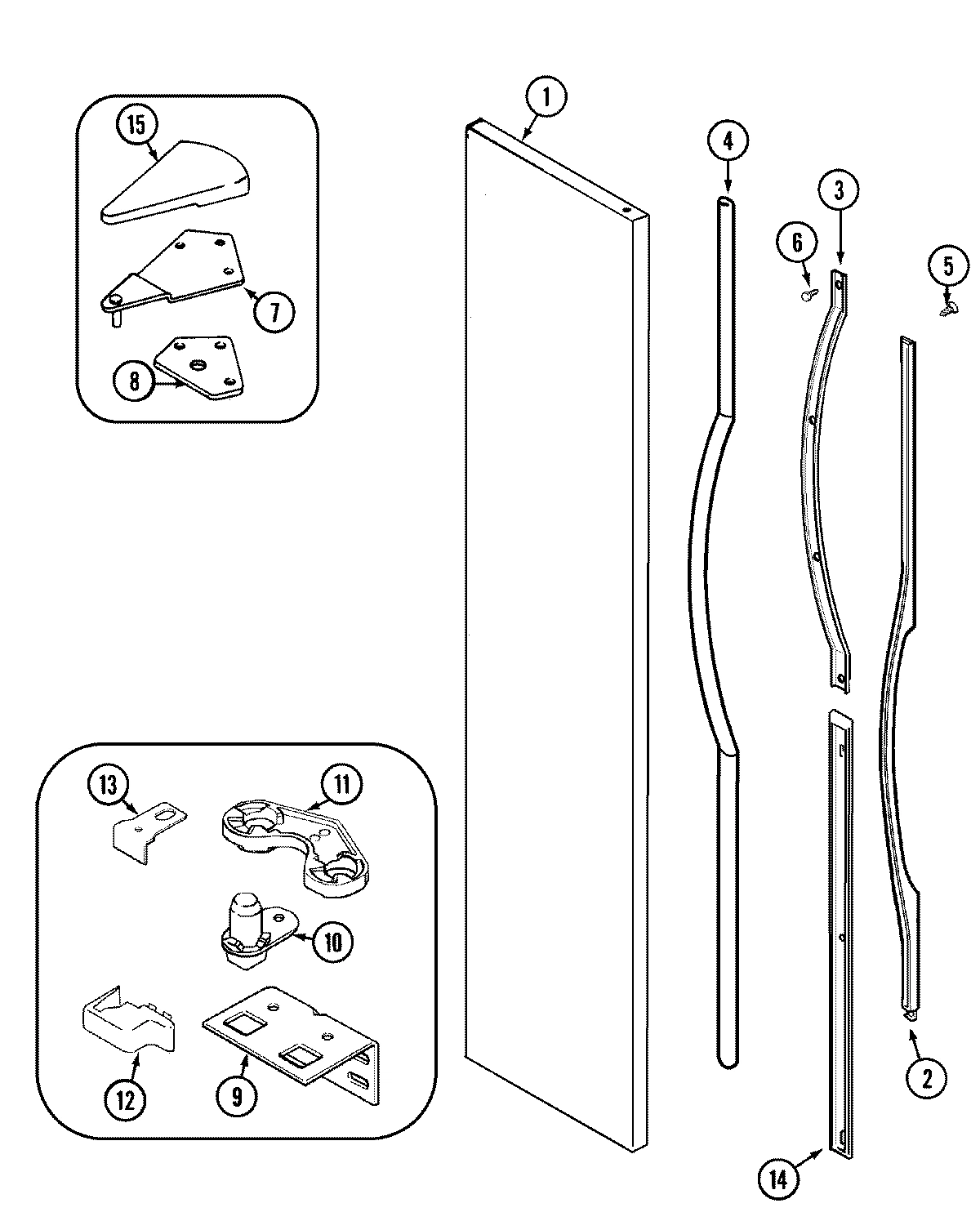 15
7
8
1
4
3
6
5
13
11
10
12
9
2
14