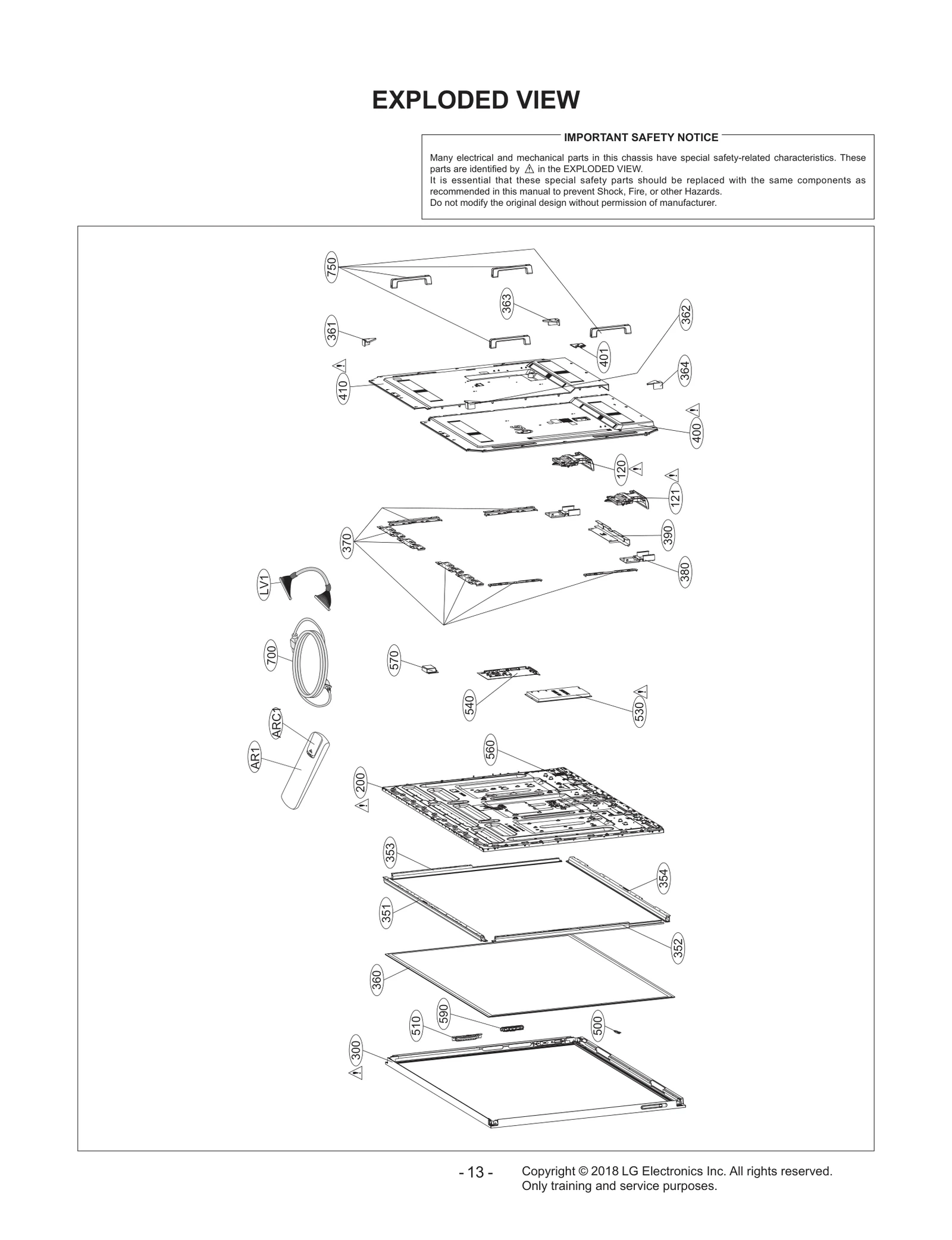 EXPLODED VIEW

IMPORTANT SAFETY NOTICE

Many electrical and mechanical parts in this chassis have special safety-related characteristics. These parts are identified by ⚠ in the EXPLODED VIEW.
It is essential that these special safety parts should be replaced with the same components as recommended in this manual to prevent Shock, Fire, or other Hazards.
Do not modify the original design without permission of manufacturer.

750
363
362
361
401
364
410
400
120
121
370
390
380
LV1
700
570
540
530
ARC1
AR1
560
200
353
354
351
352
360
590
510
500
300

- 13 -

Copyright © 2018 LG Electronics Inc. All rights reserved.
Only training and service purposes.