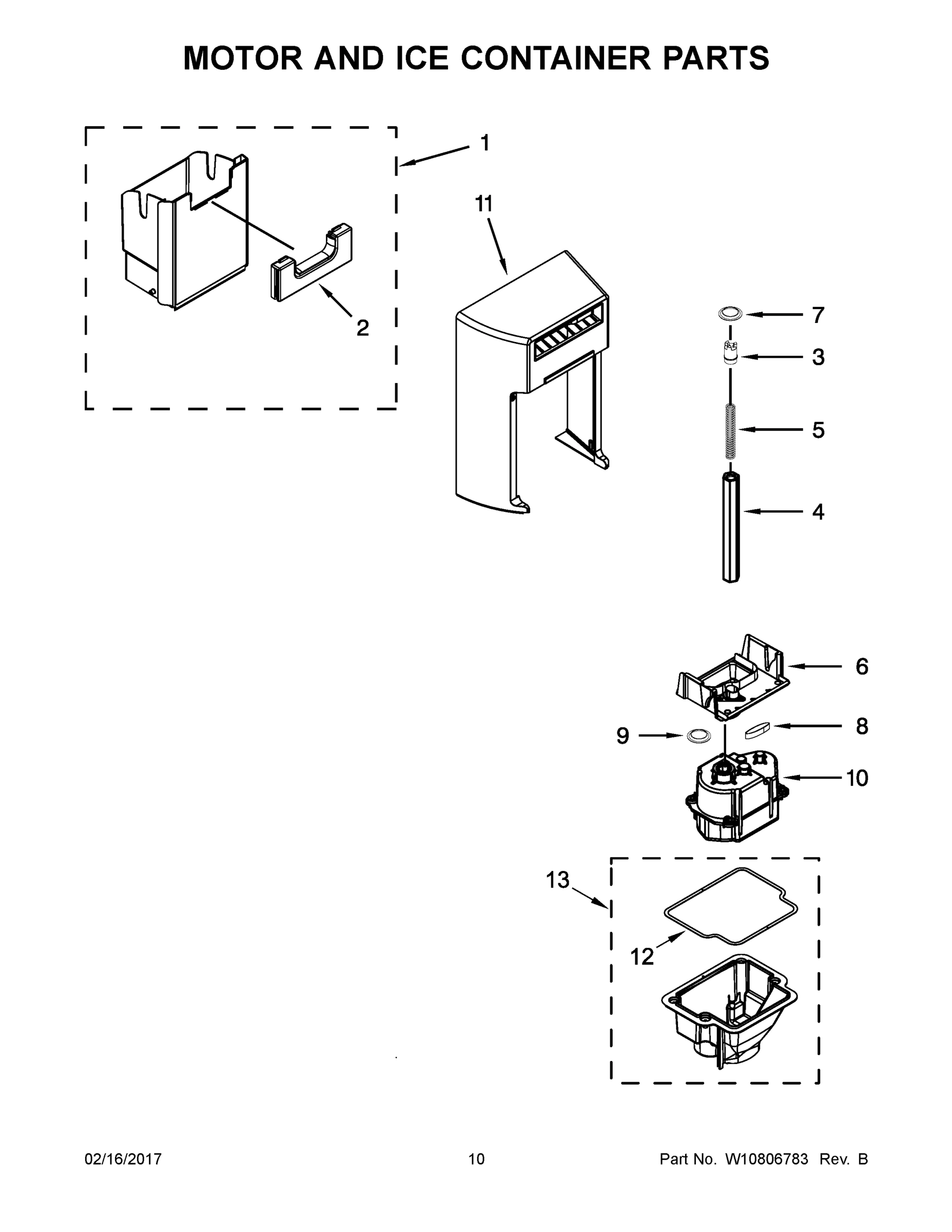 MOTOR AND ICE CONTAINER PARTS

1

11

2

7

3

5

4

6

9

8

10

13

12

02/16/2017

10

Part No. W10806783 Rev. B