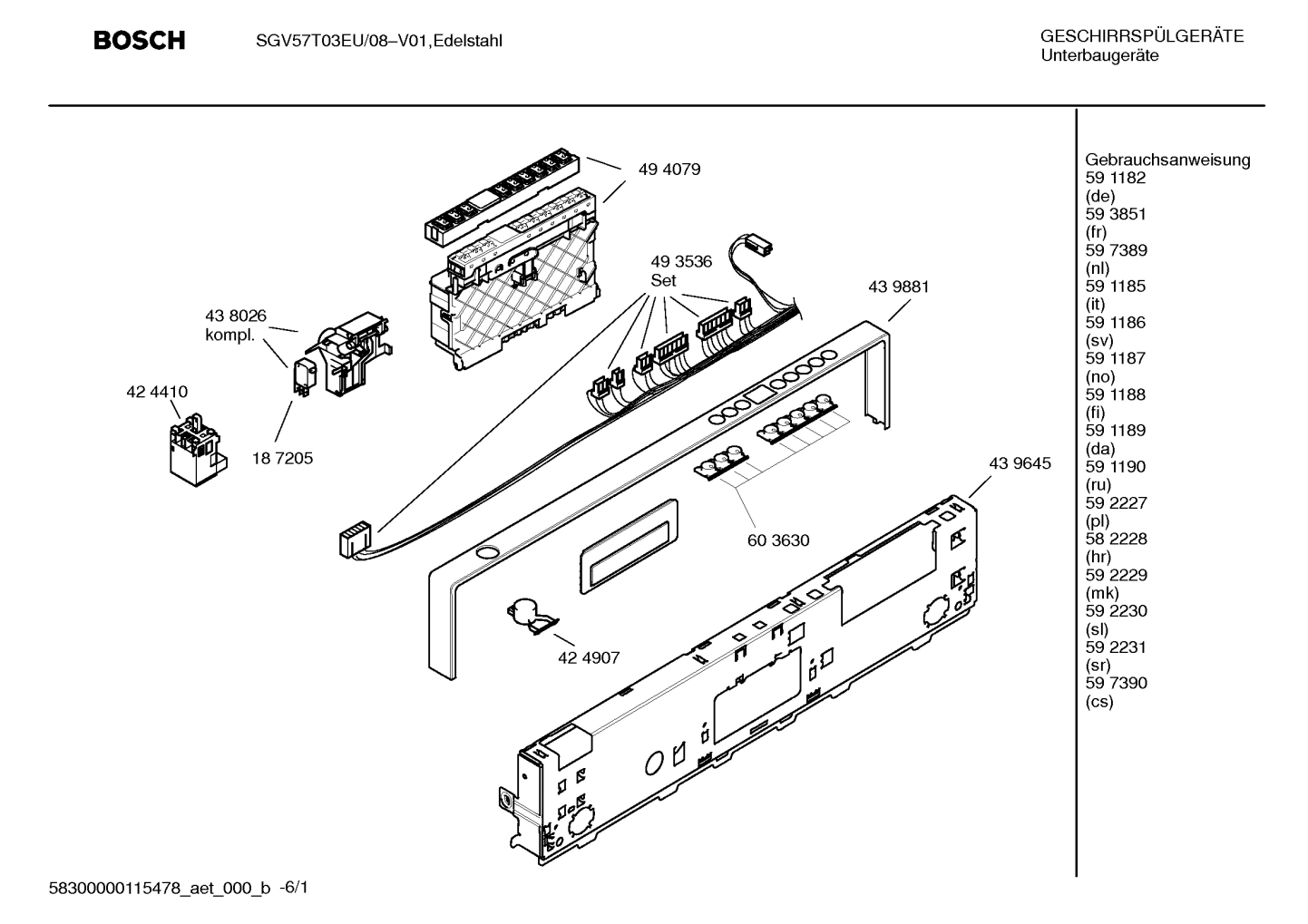 BOSCH SGV57T03EU/08–V01,Edelstahl

GESCHIRRSPÜLGERÄTE
Unterbaugeräte

49 4079

49 3536
Set

43 9881

43 8026
kompl.

42 4410

18 7205

43 9645

60 3630

42 4907

Gebrauchsanweisung
59 1182
(de)
59 3851
(fr)
59 7389
(nl)
59 1185
(it)
59 1186
(sv)
59 1187
(no)
59 1188
(fi)
59 1189
(da)
59 1190
(ru)
59 2227
(pl)
58 2228
(hr)
59 2229
(mk)
59 2230
(sl)
59 2231
(sr)
59 7390
(cs)

58300000115478_aet_000_b -6/1