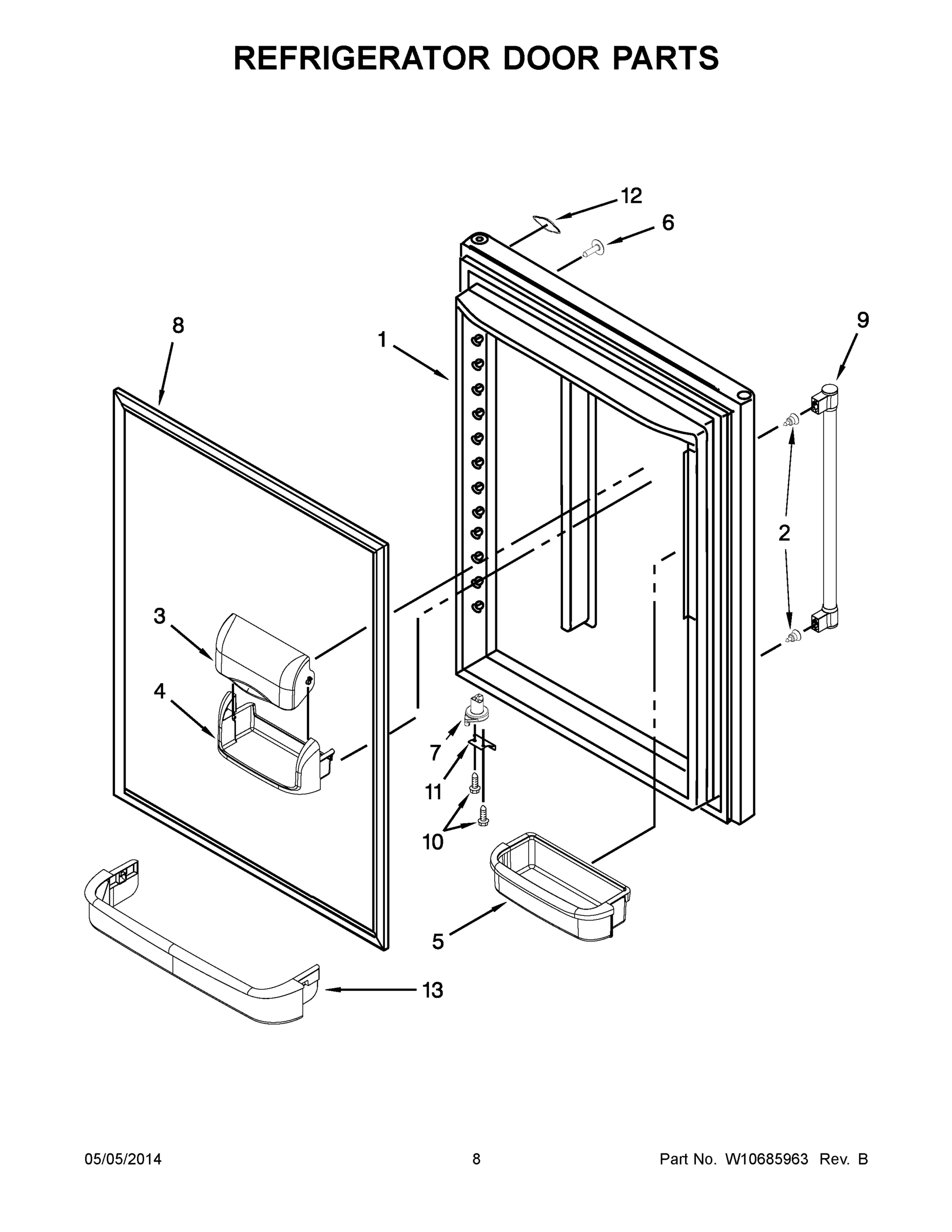 REFRIGERATOR DOOR PARTS

12
6
8
1
9
2
3
4
7
11
10
5
13

05/05/2014
8
Part No. W10685963 Rev. B