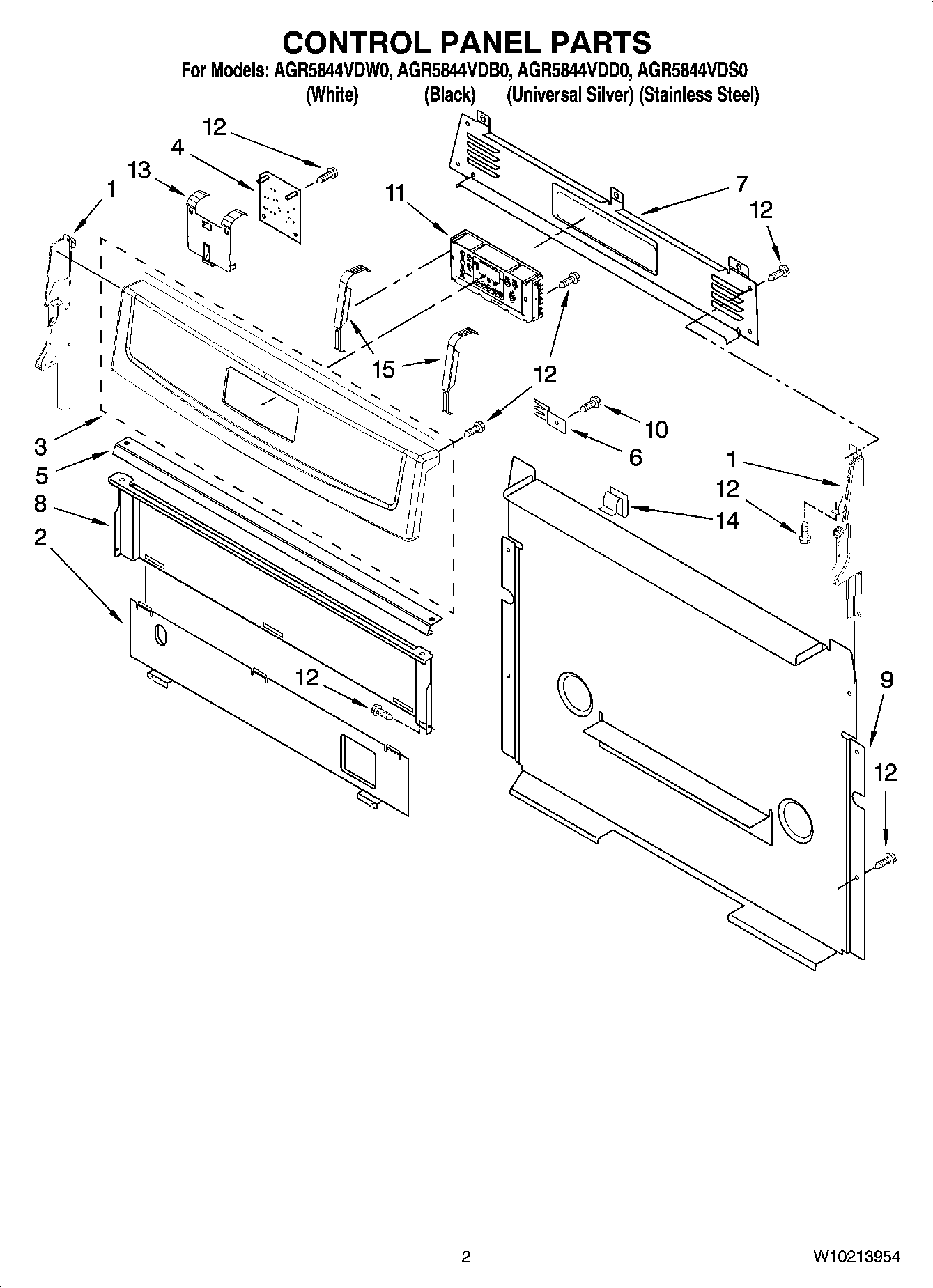 CONTROL PANEL PARTS
For Models: AGR5844VDW0, AGR5844VDB0, AGR5844VDD0, AGR5844VDS0
(White) (Black) (Universal Silver) (Stainless Steel)

12
4
13
1
11
7
12
15
12
10
6
3
5
8
2
1
12
14
12
9
12

2
W10213954