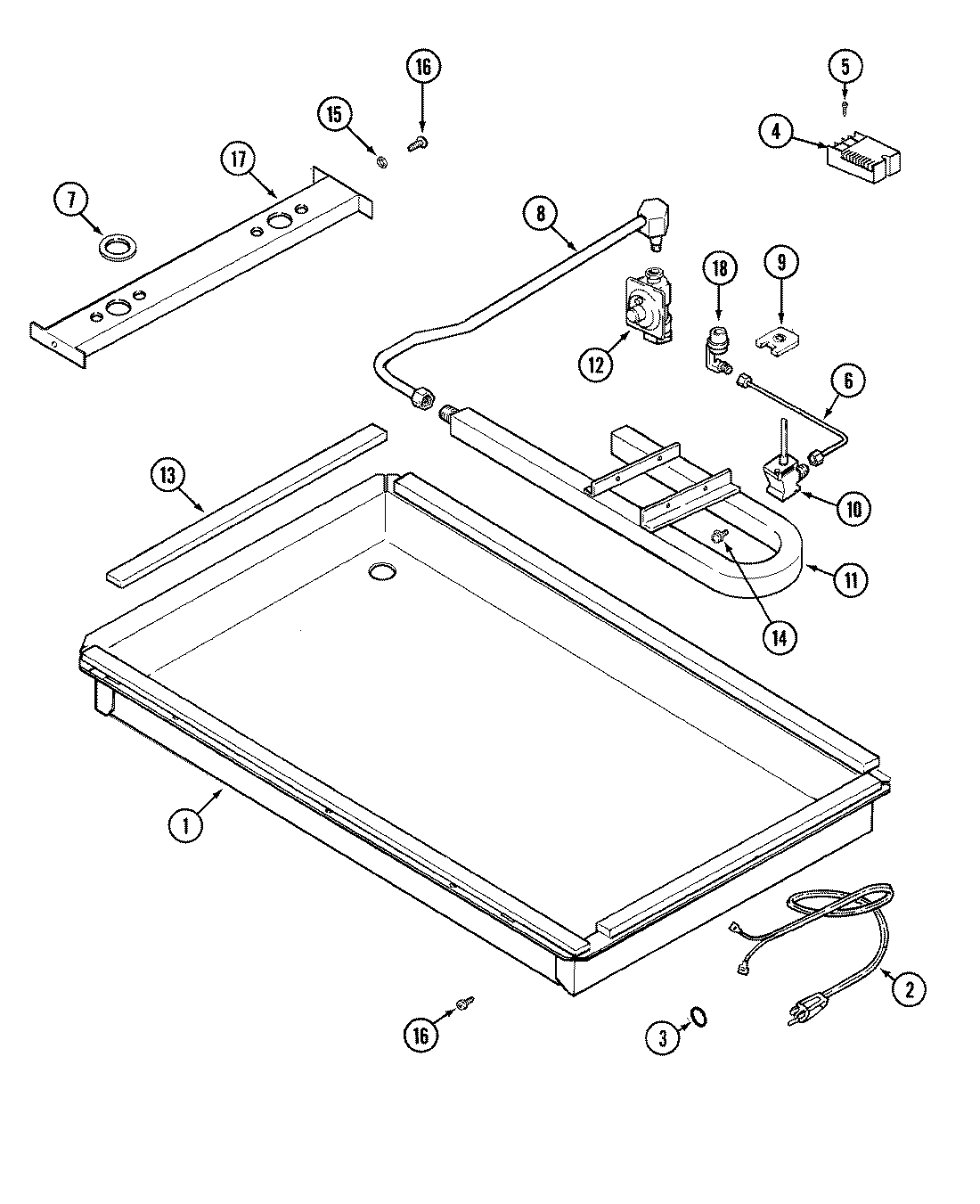 16
5
15
4
17
7
8
18
9
12
6
13
10
11
14
1
2
16
3