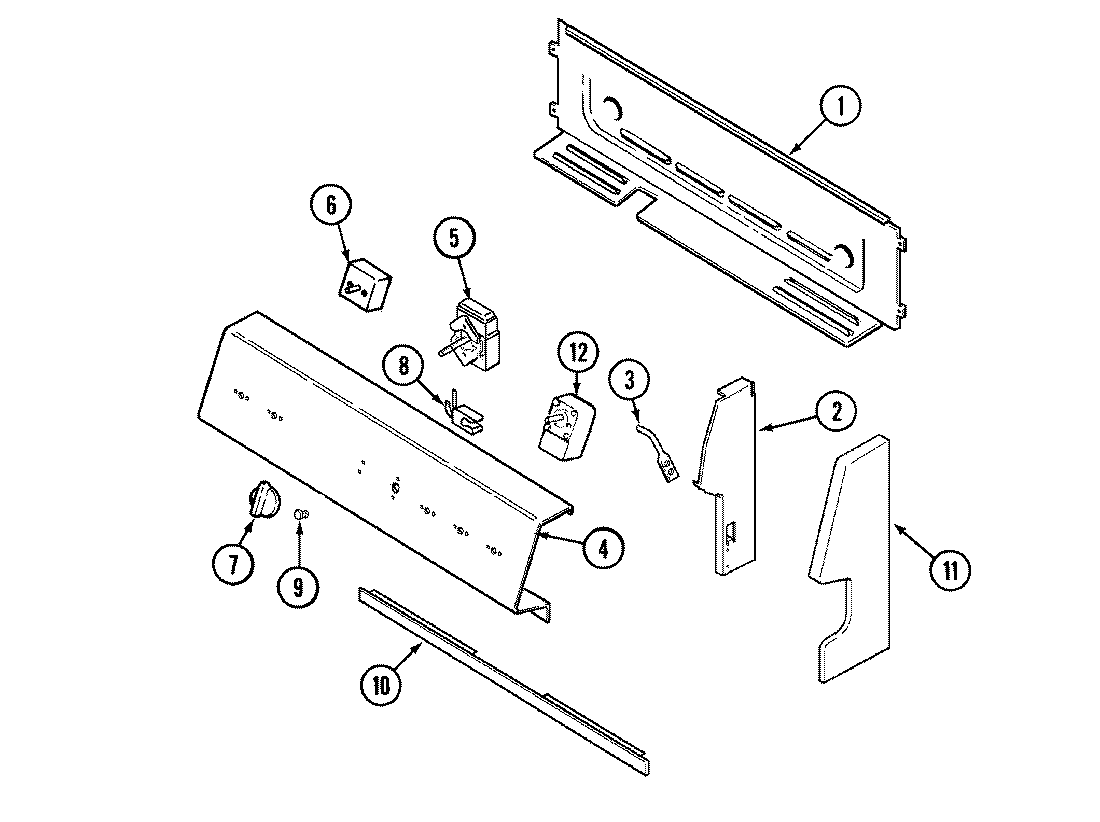 1
6
5
8
12
3
2
7
9
4
11
10