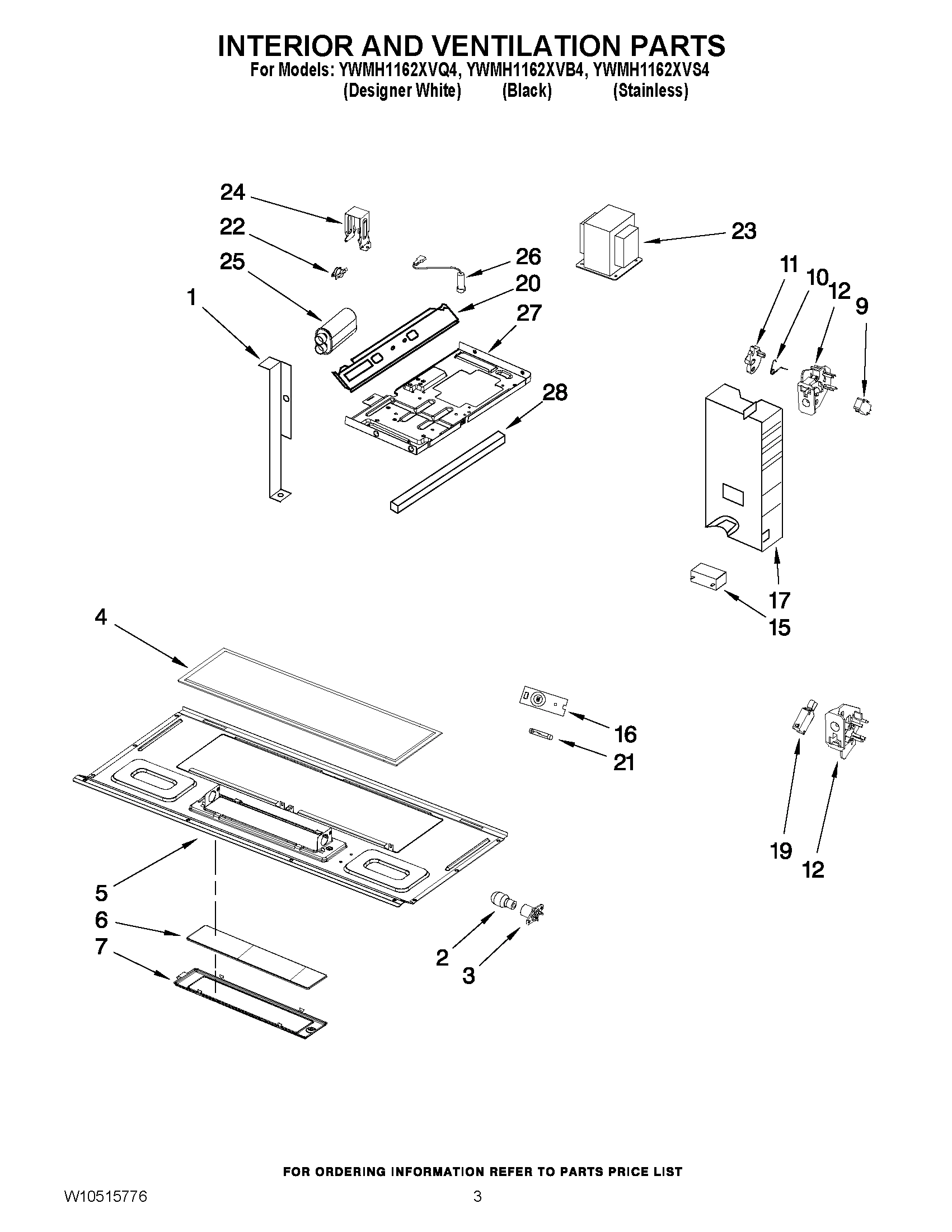 INTERIOR AND VENTILATION PARTS
For Models: YWMH1162XVQ4, YWMH1162XVB4, YWMH1162XVS4
(Designer White) (Black) (Stainless)

24
22
25
1
26
20
27
28
23
11
10
12
9
17
15
4
16
21
19
12
5
6
7
2
3

FOR ORDERING INFORMATION REFER TO PARTS PRICE LIST

W10515776

3