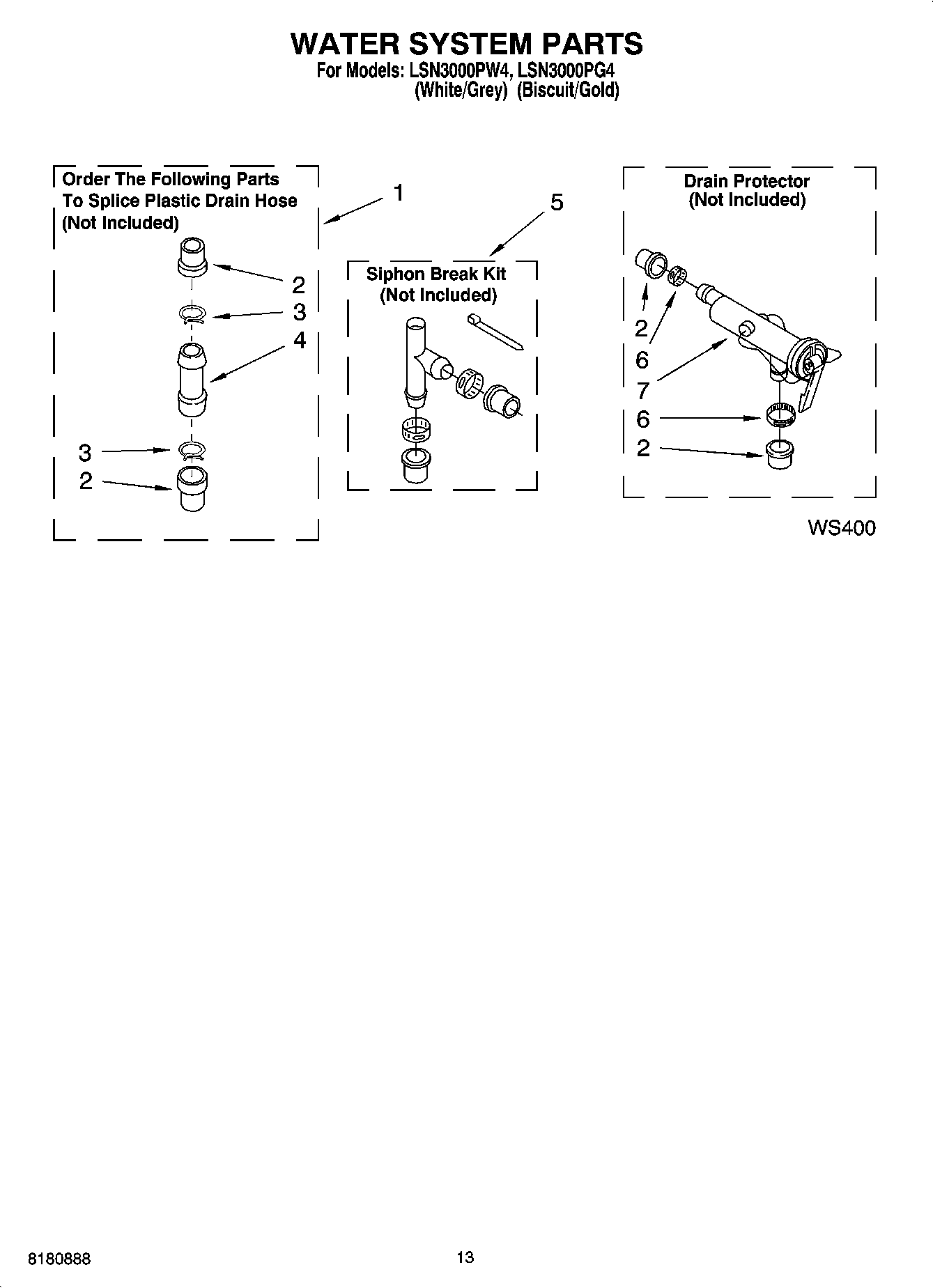 WATER SYSTEM PARTS
For Models: LSN3000PW4, LSN3000PG4
(White/Grey) (Biscuit/Gold)

Order The Following Parts To Splice Plastic Drain Hose (Not Included)

1

2
3
4
3
2

5

Siphon Break Kit
(Not Included)

Drain Protector
(Not Included)

2
6
7
6
2

WS400

8180888

13