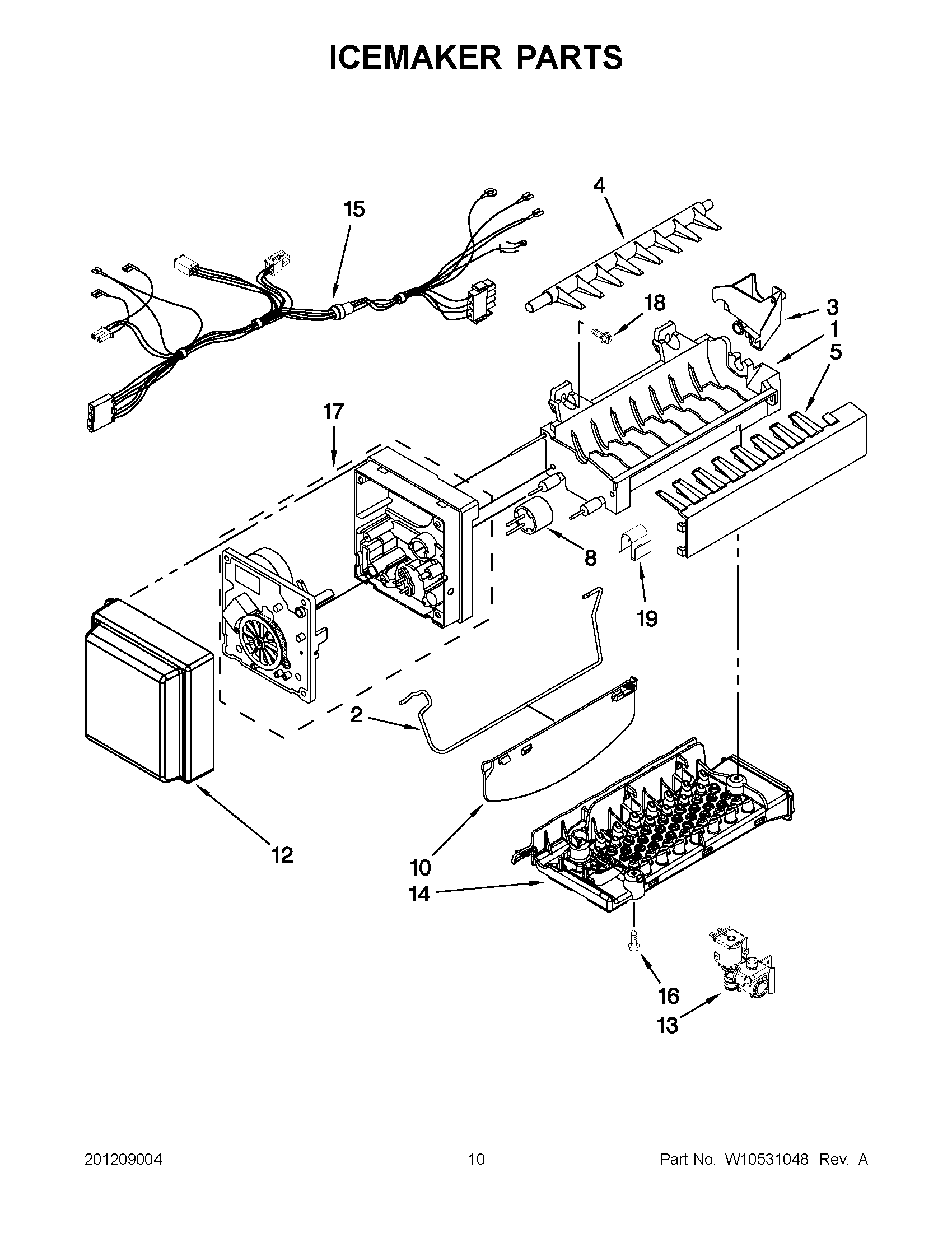 ICEMAKER PARTS

15
4
18
3
1
5
17
8
19
2
12
10
14
16
13

201209004
10
Part No. W10531048 Rev. A