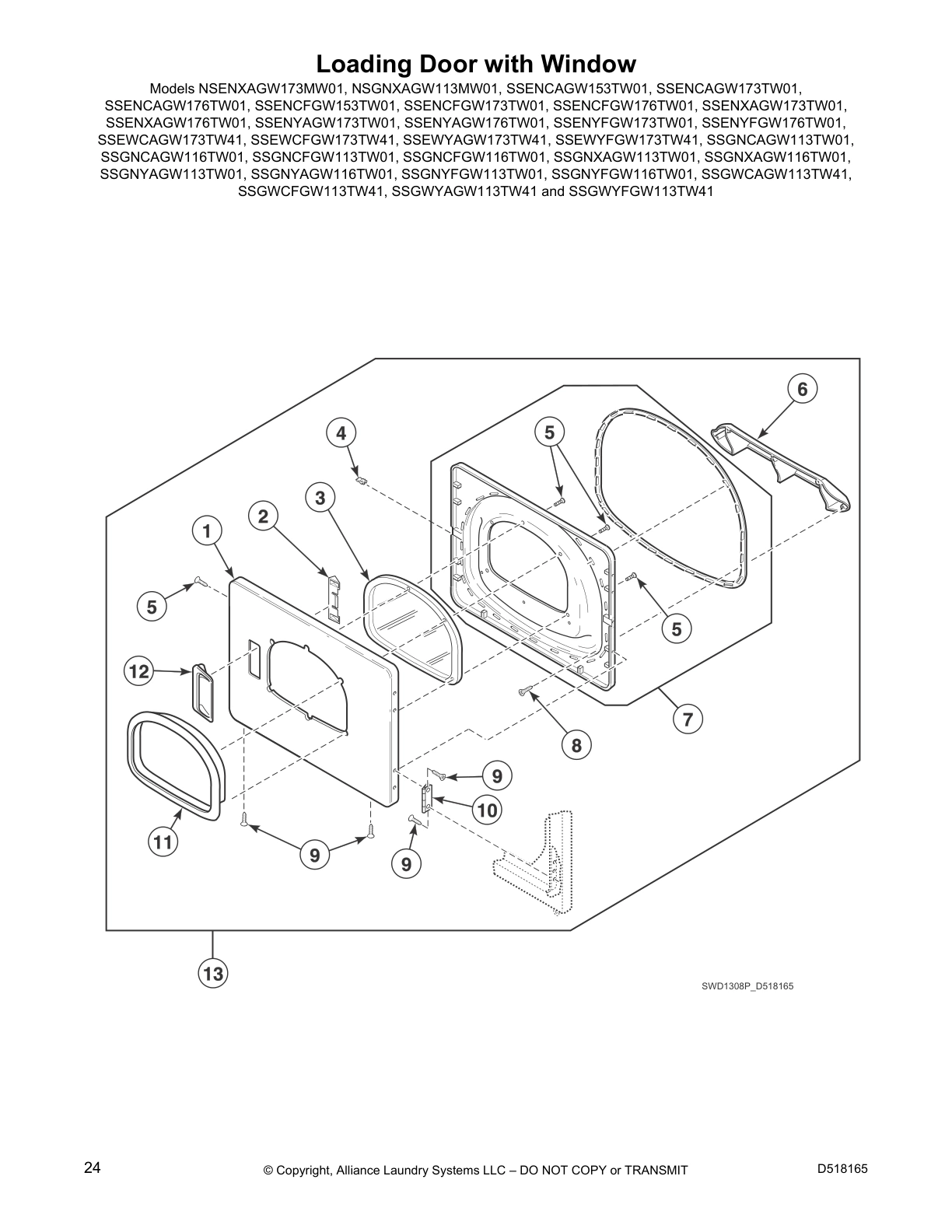 Loading Door with Window

Models NSENXAGW173MW01, NSGNXAGW113MW01, SSENCAGW153TW01, SSENCAGW173TW01, SSENCAGW176TW01, SSENCFGW153TW01, SSENCFGW173TW01, SSENCFGW176TW01, SSENXAGW173TW01, SSENXAGW176TW01, SSENYAGW173TW01, SSENYAGW176TW01, SSENYFGW173TW01, SSENYFGW176TW01, SSEWCAGW173TW41, SSEWCFGW173TW41, SSEWYAGW173TW41, SSEWYFGW173TW41, SSGNCAGW113TW01, SSGNCAGW116TW01, SSGNCFGW113TW01, SSGNCFGW116TW01, SSGNXAGW113TW01, SSGNXAGW116TW01, SSGNYAGW113TW01, SSGNYAGW116TW01, SSGNYFGW113TW01, SSGNYFGW116TW01, SSGWCAGW113TW41, SSGWCFGW113TW41, SSGWYAGW113TW41 and SSGWYFGW113TW41

6
4
5
3
2
1
5
5
12
7
8
9
10
11
9
9
13

SWD1308P_D518165

24

© Copyright, Alliance Laundry Systems LLC – DO NOT COPY or TRANSMIT

D518165