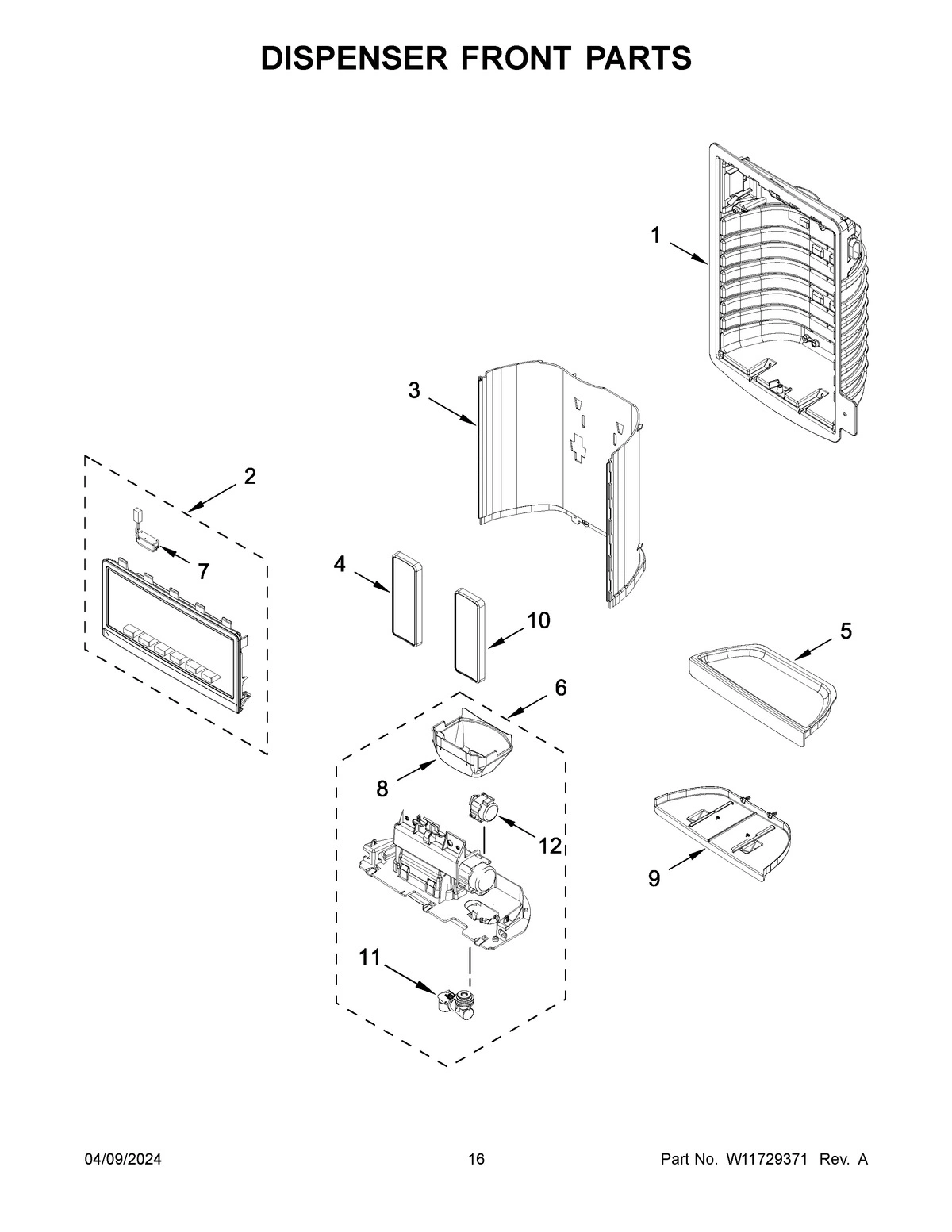 DISPENSER FRONT PARTS

1

3

2

7

4

10

5

6

8

12

9

11

04/09/2024

16

Part No. W11729371 Rev. A