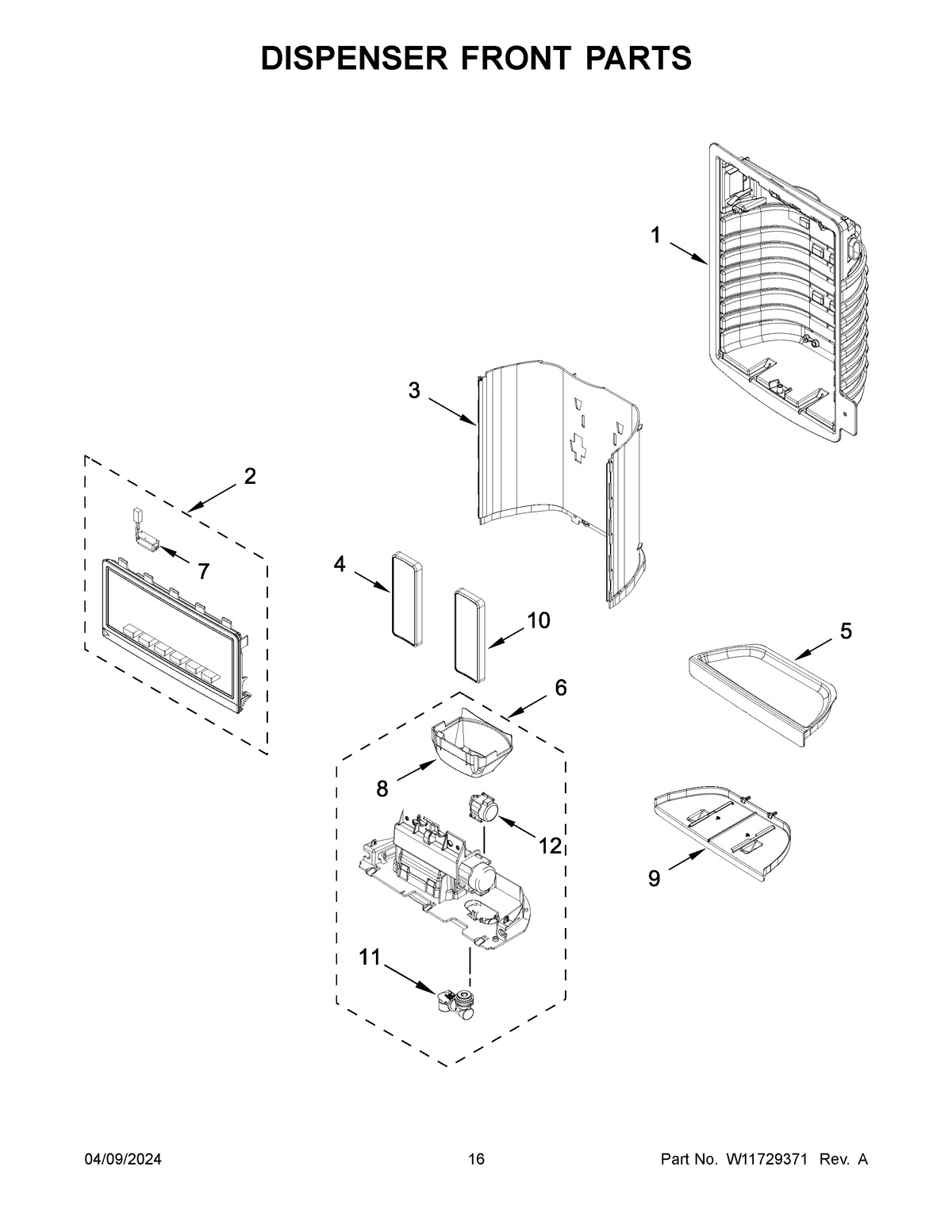 DISPENSER FRONT PARTS

1

3

2

7

4

10

5

6

8

12

9

11

04/09/2024

16

Part No. W11729371 Rev. A