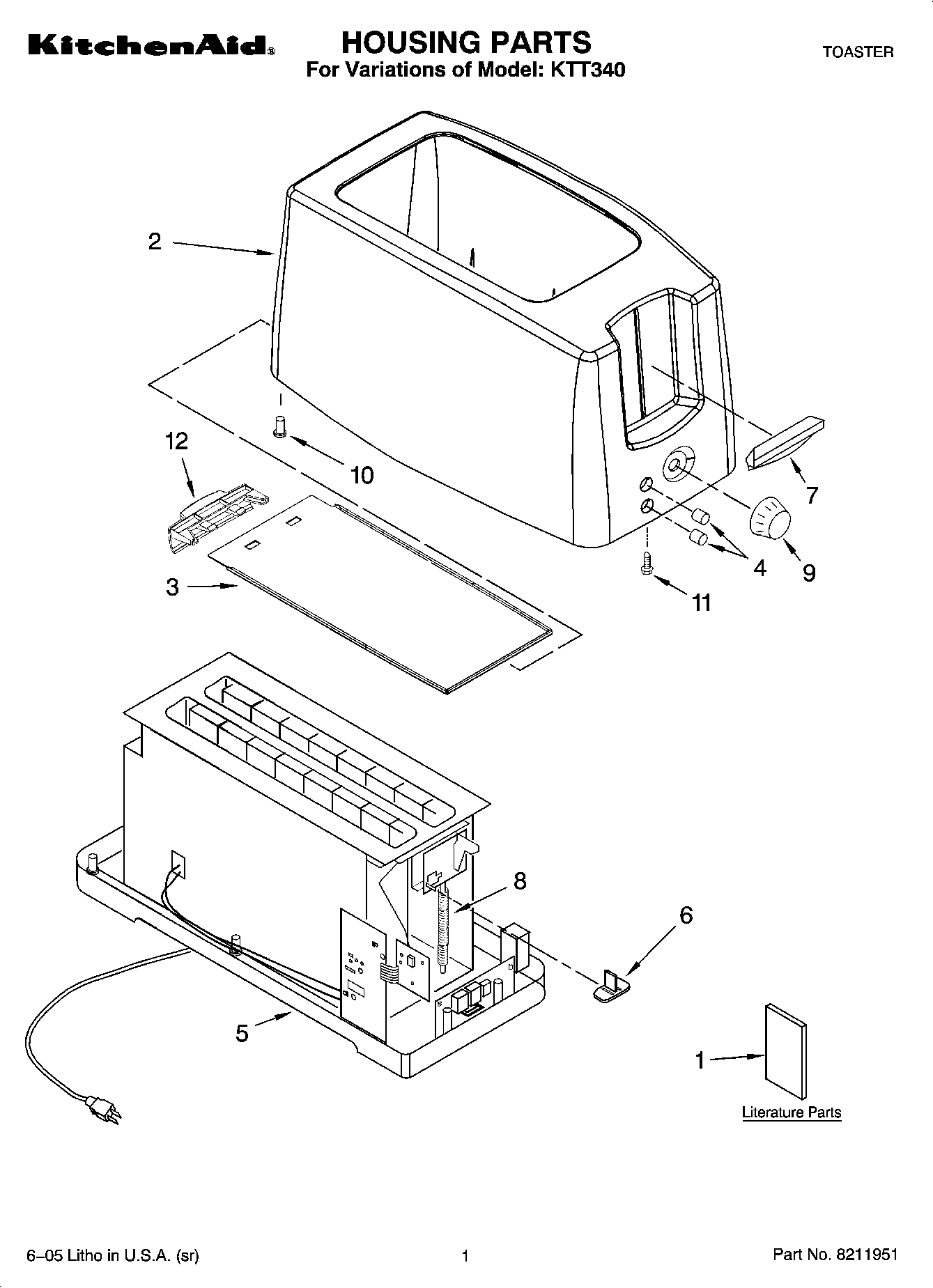 KitchenAid®

HOUSING PARTS
For Variations of Model: KTT340

TOASTER

2
12
10
3
7
4
9
11
8
6
5
1

Literature Parts

6–05 Litho in U.S.A. (sr)

1

Part No. 8211951