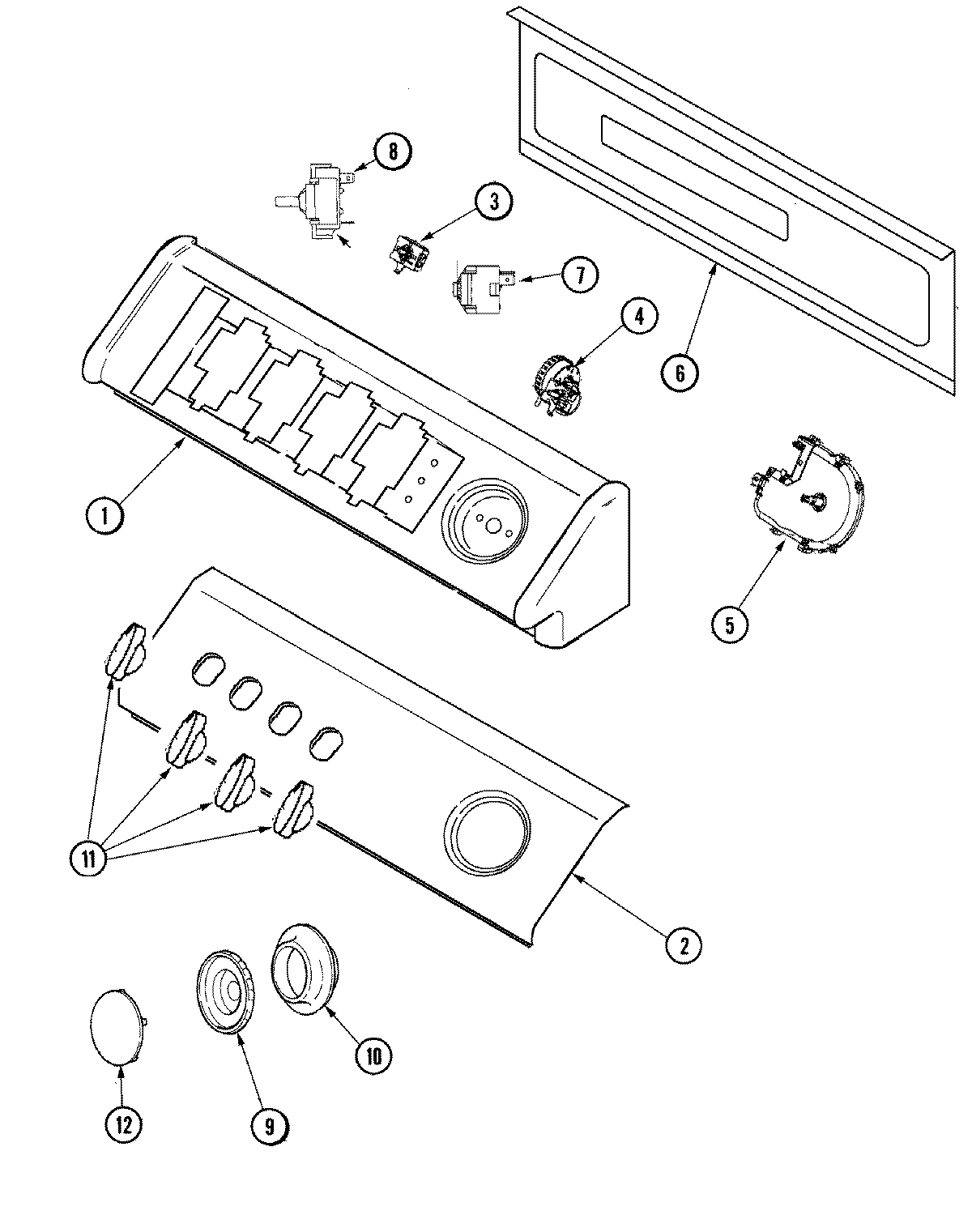 8
3
7
4
6
1
5
11
2
10
12
9