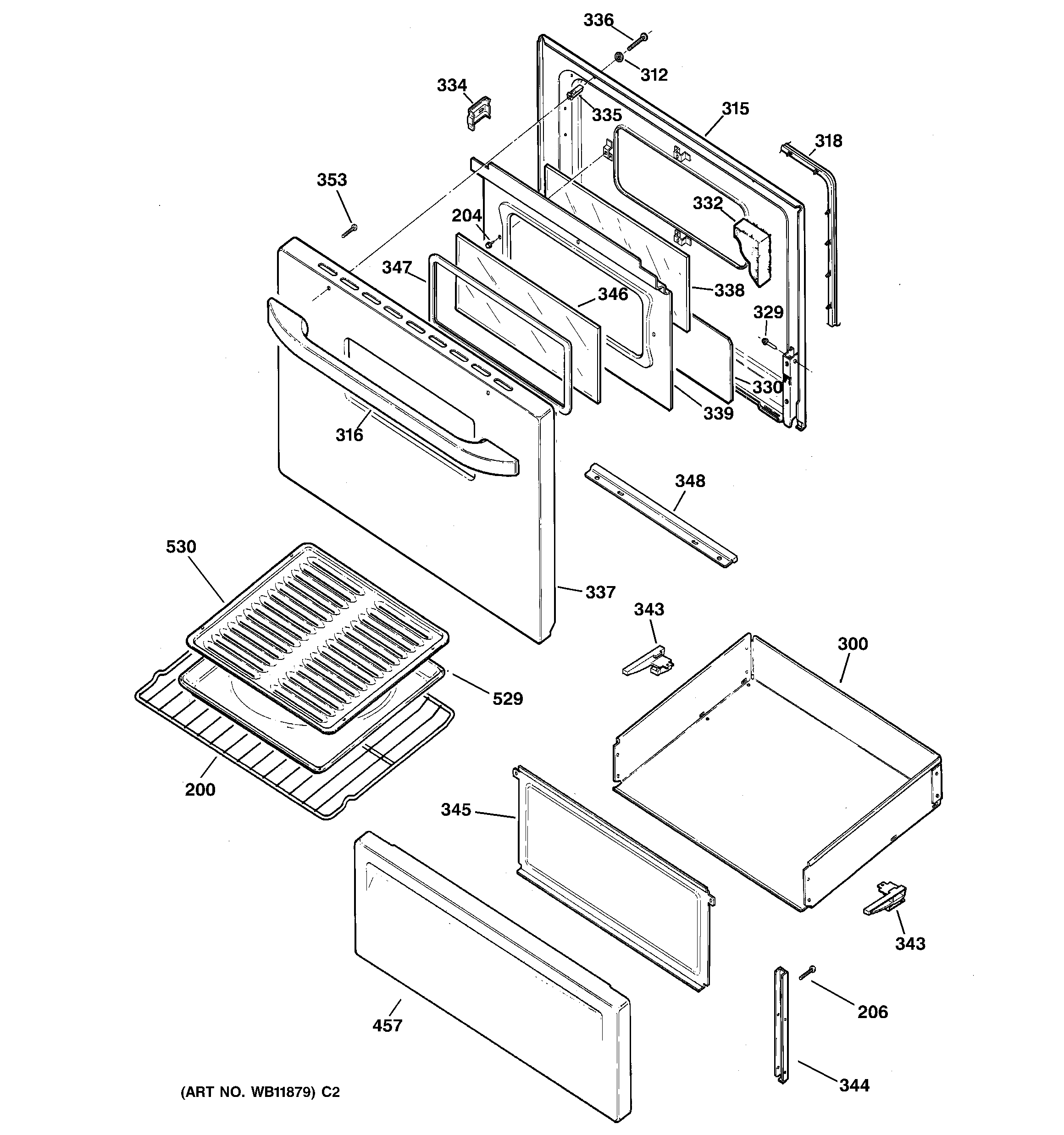 336
312
334
335
315
318
353
204
332
347
346
338
329
330
339
316
348
530
337
343
300
529
200
345
343
206
457
344
(ART NO. WB11879) C2