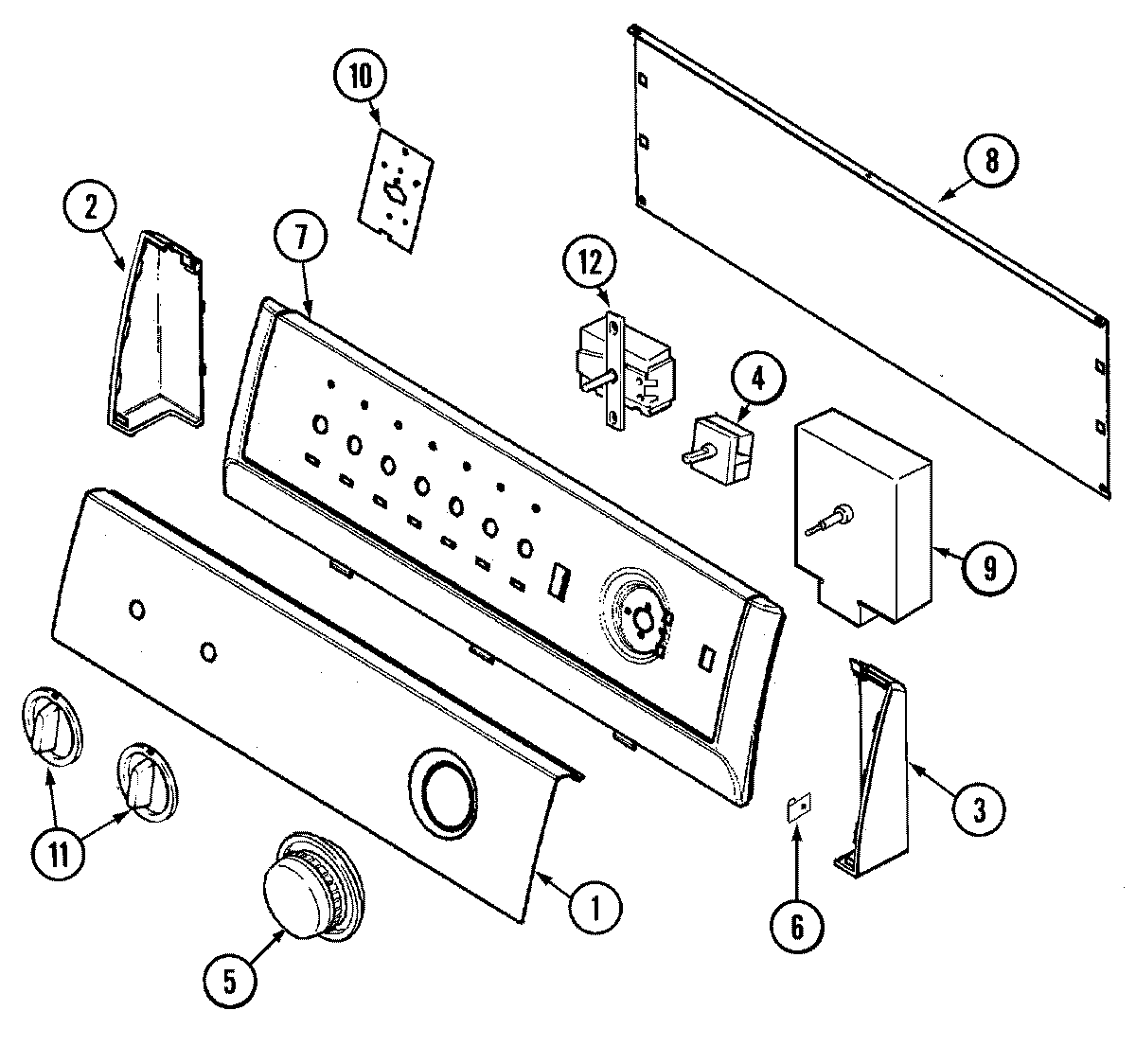 10
8
2
7
12
4
9
3
11
1
6
5