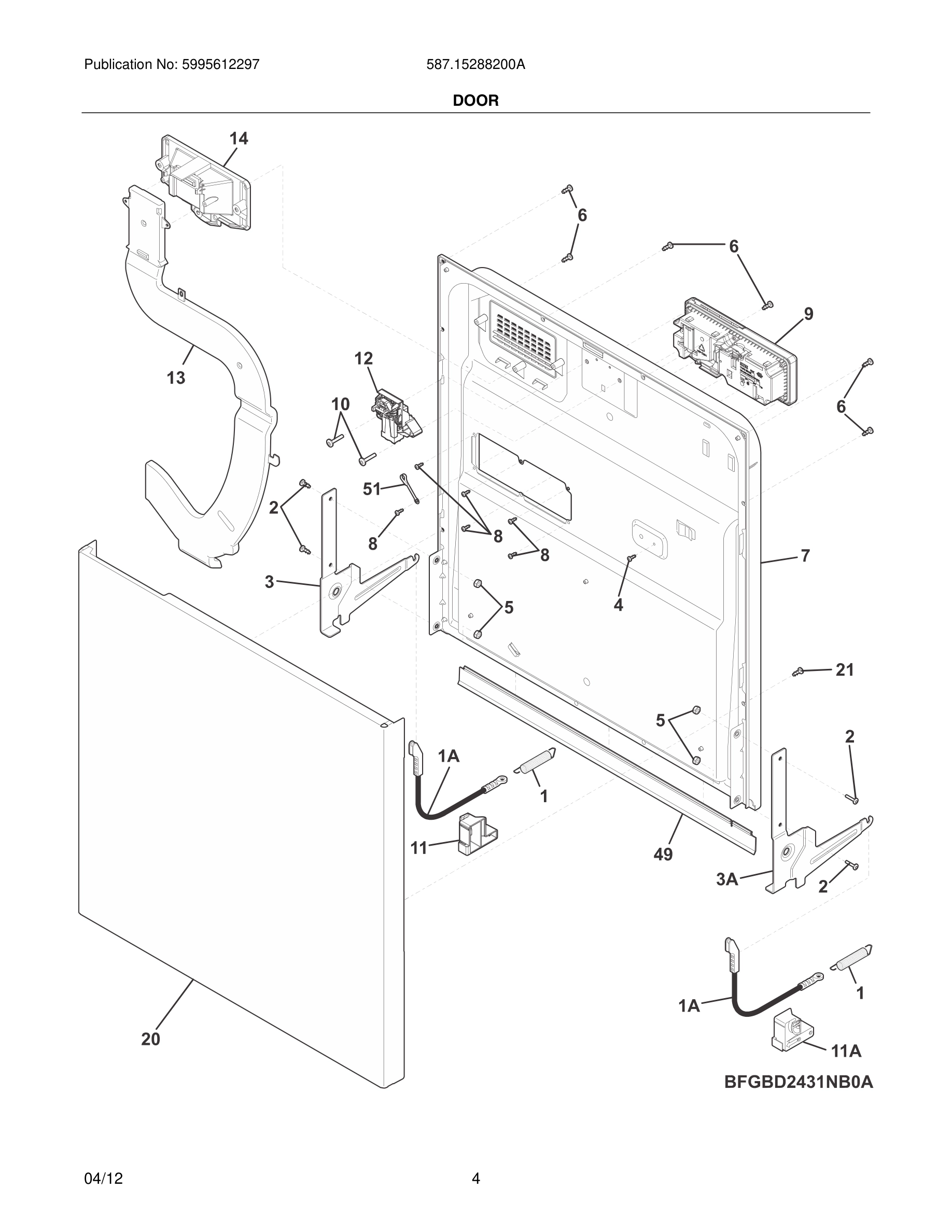 Publication No: 5995612297

587.15288200A

DOOR

14

6

6

9

13

12

10

6

51

2

8

8

8

7

3

5

4

21

5

2

1A

1

11

49

3A

2

1A

1

11A

20

BFGBD2431NB0A

04/12

4