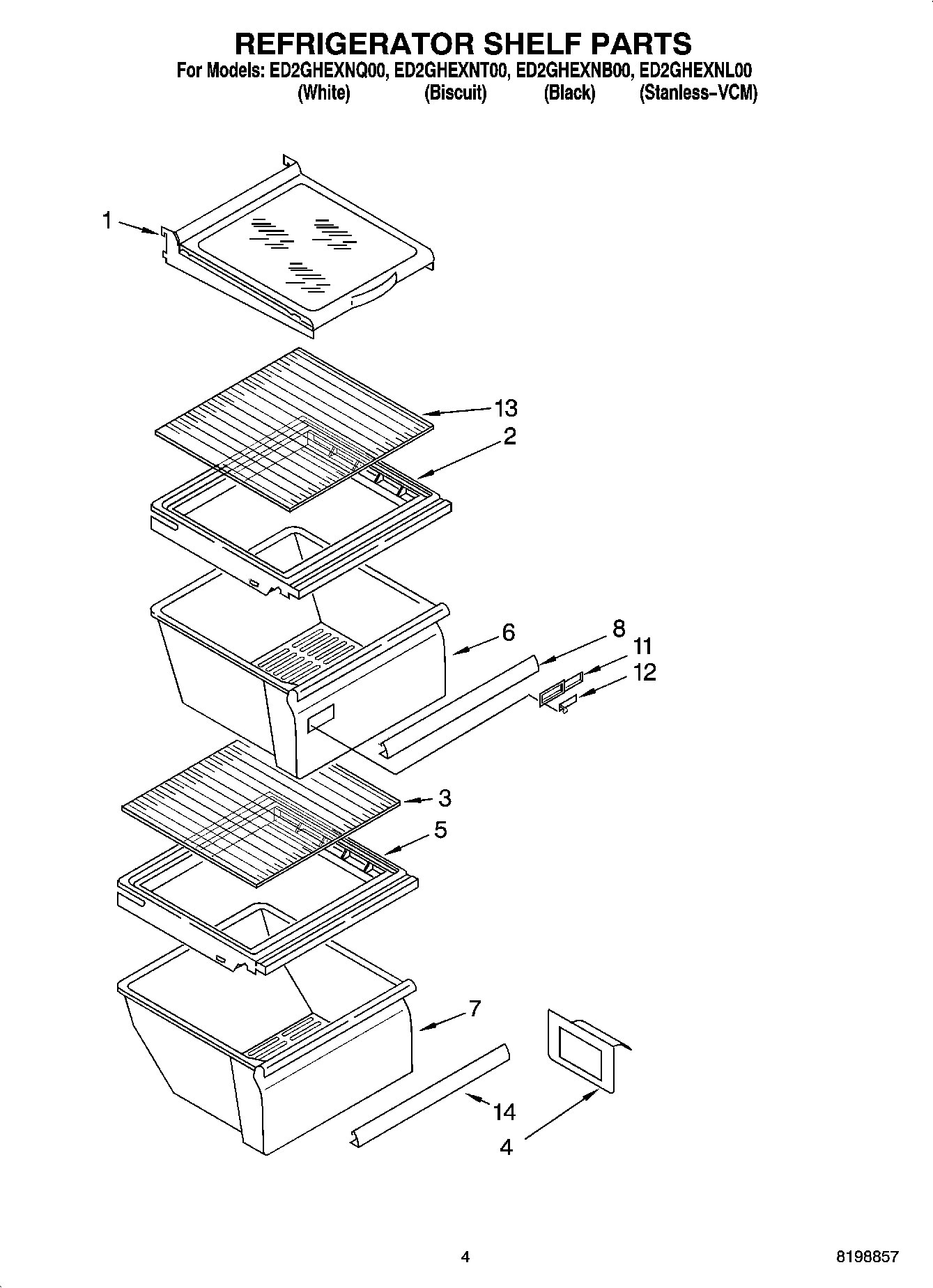 REFRIGERATOR SHELF PARTS

For Models: ED2GHEXNQ00, ED2GHEXNT00, ED2GHEXNB00, ED2GHEXNL00
(White) (Biscuit) (Black) (Stanless-VCM)

1

13

2

6

8

11

12

3

5

7

14

4

4

8198857