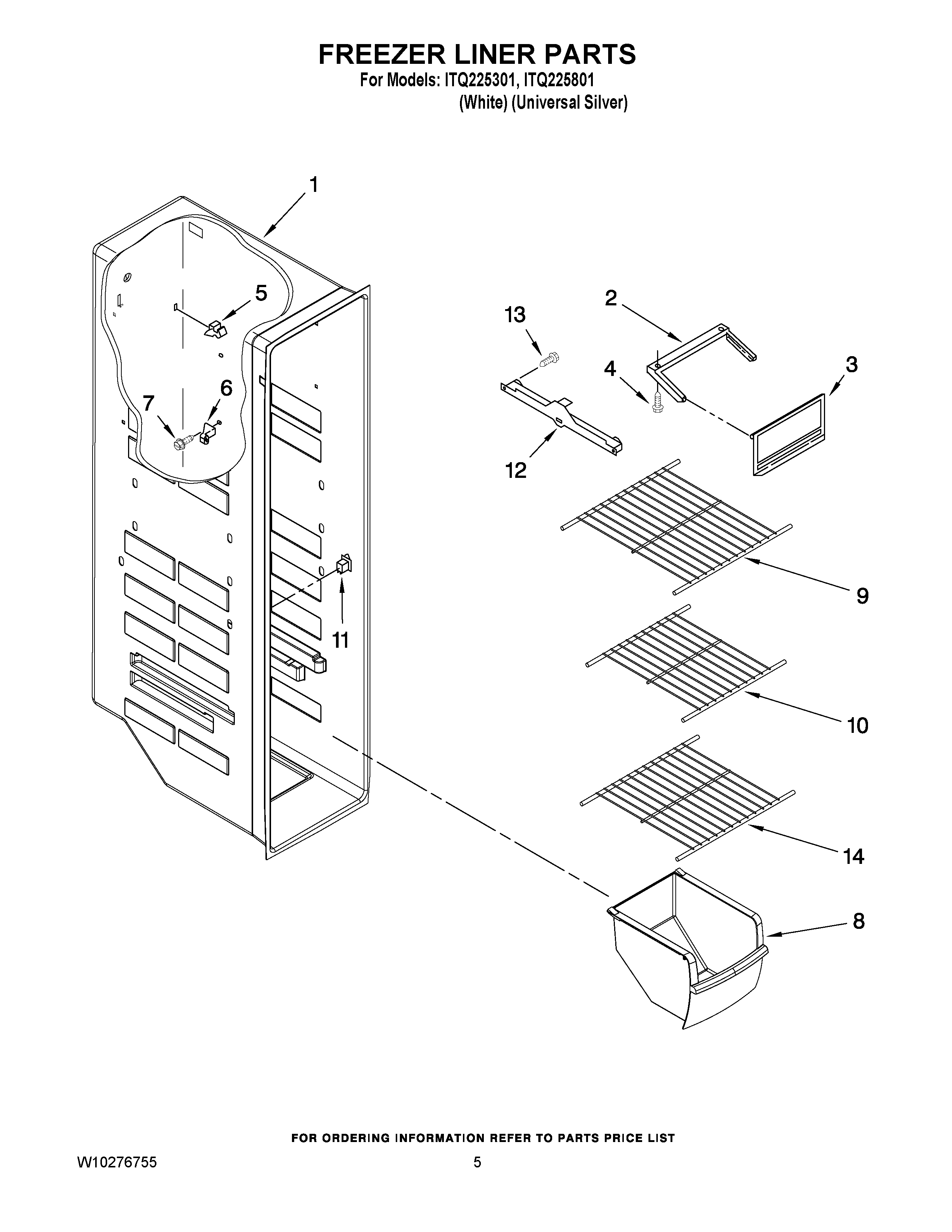 FREEZER LINER PARTS
For Models: ITQ225301, ITQ225801
(White) (Universal Silver)

1
5
13
2
4
3
7
6
12
9
11
10
14
8

FOR ORDERING INFORMATION REFER TO PARTS PRICE LIST

W10276755
5