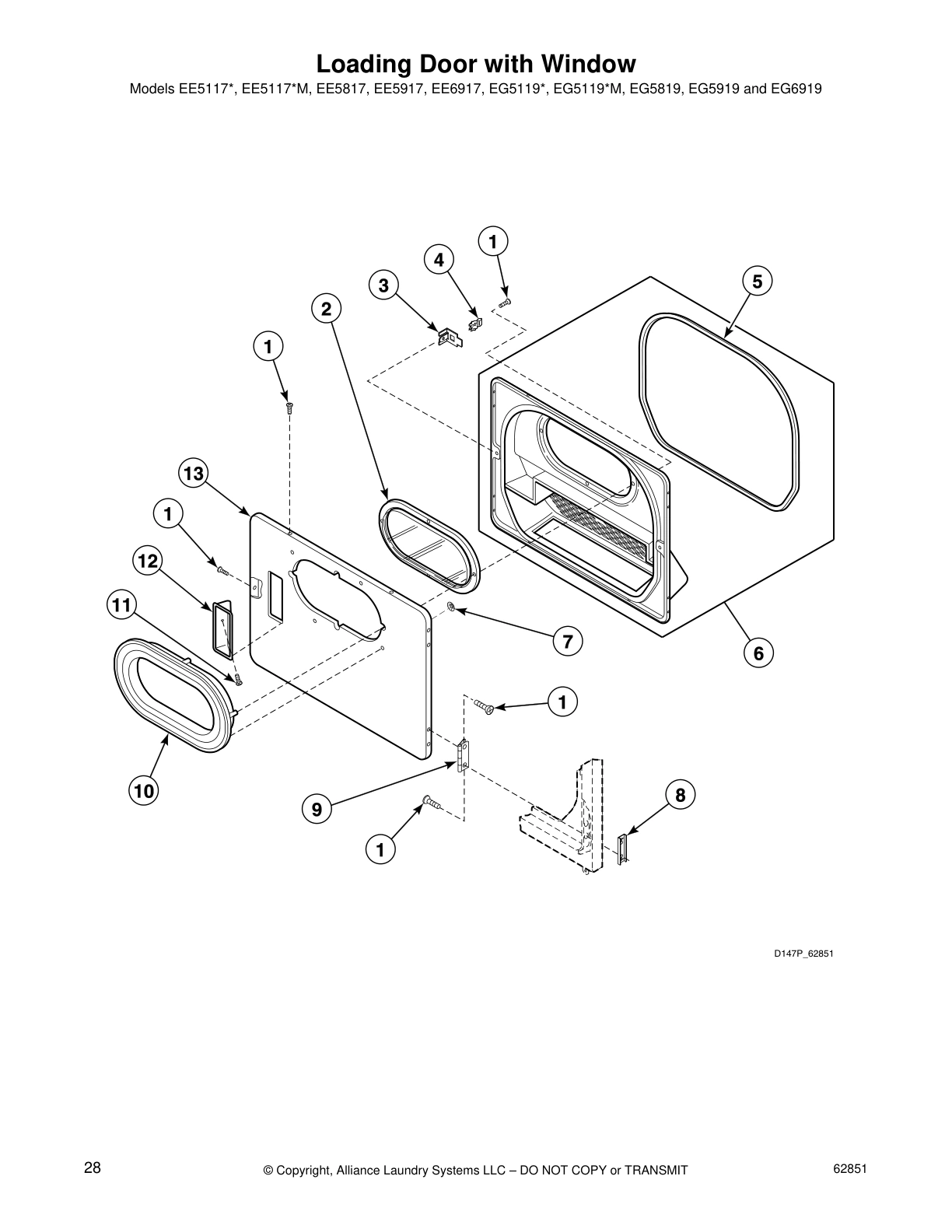 Loading Door with Window

Models EE5117*, EE5117*M, EE5817, EE5917, EE6917, EG5119*, EG5119*M, EG5819, EG5919 and EG6919

1
4
3
5
2
1
13
1
12
11
7
6
1
10
9
8
1

D147P_62851

28

© Copyright, Alliance Laundry Systems LLC – DO NOT COPY or TRANSMIT

62851