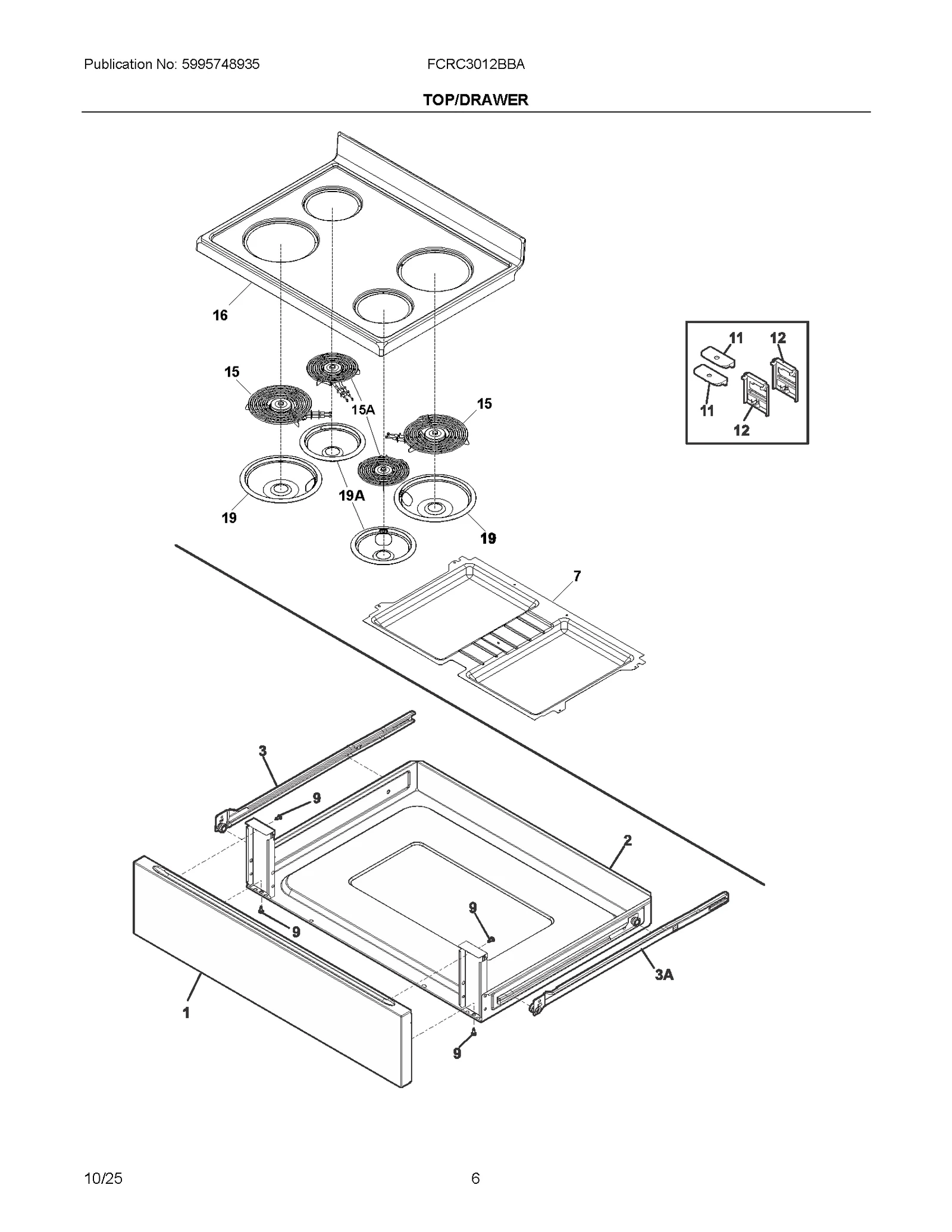 Publication No: 5995748935

FCRC3012BBA

TOP/DRAWER

16

15

15A

15

19

19A

19

11

12

11

12

7

3

9

2

9

9

3A

1

9

10/25

6