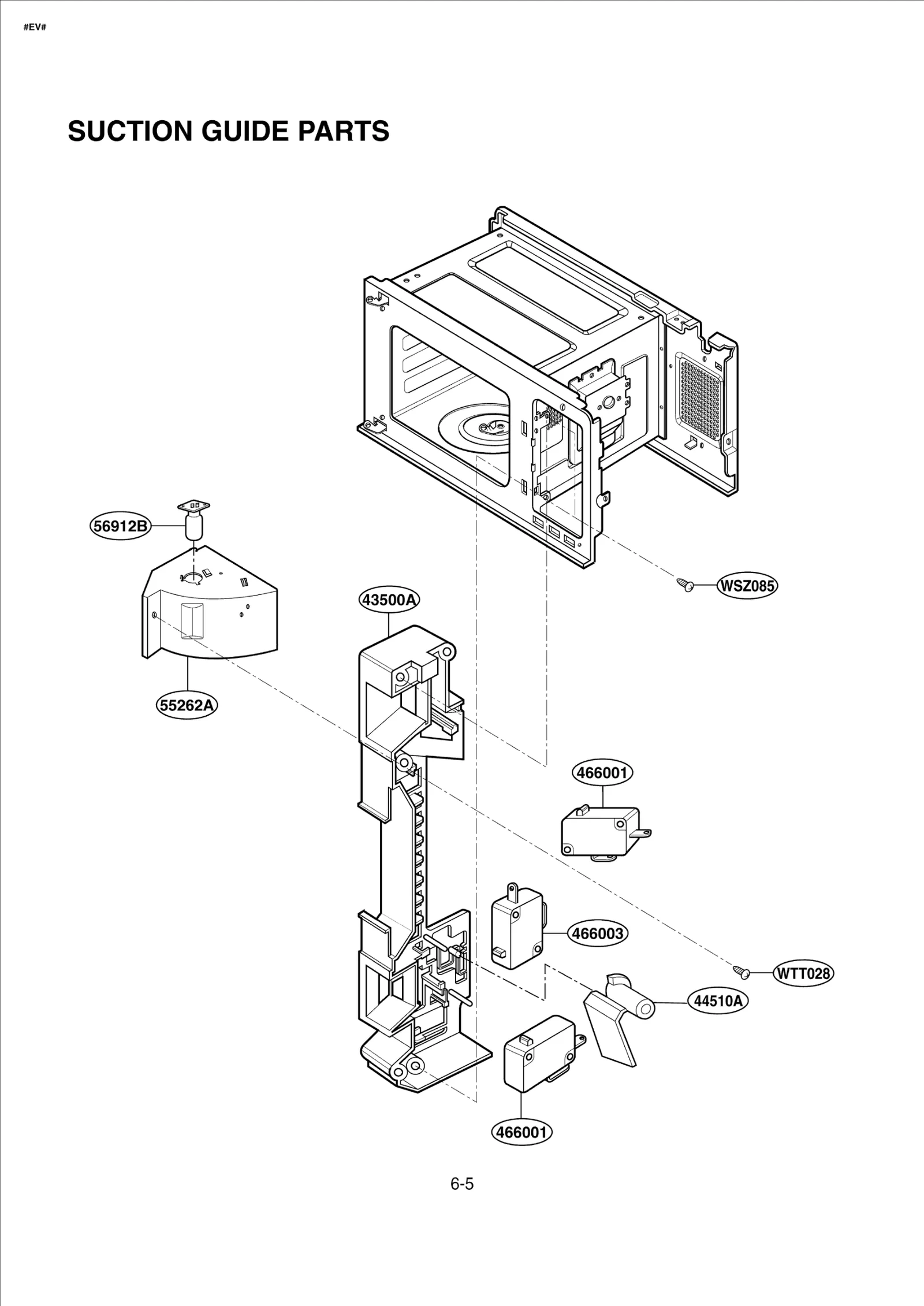 #EV#

SUCTION GUIDE PARTS

56912B

WSZ085

43500A

55262A

466001

466003

WTT028

44510A

466001

6-5