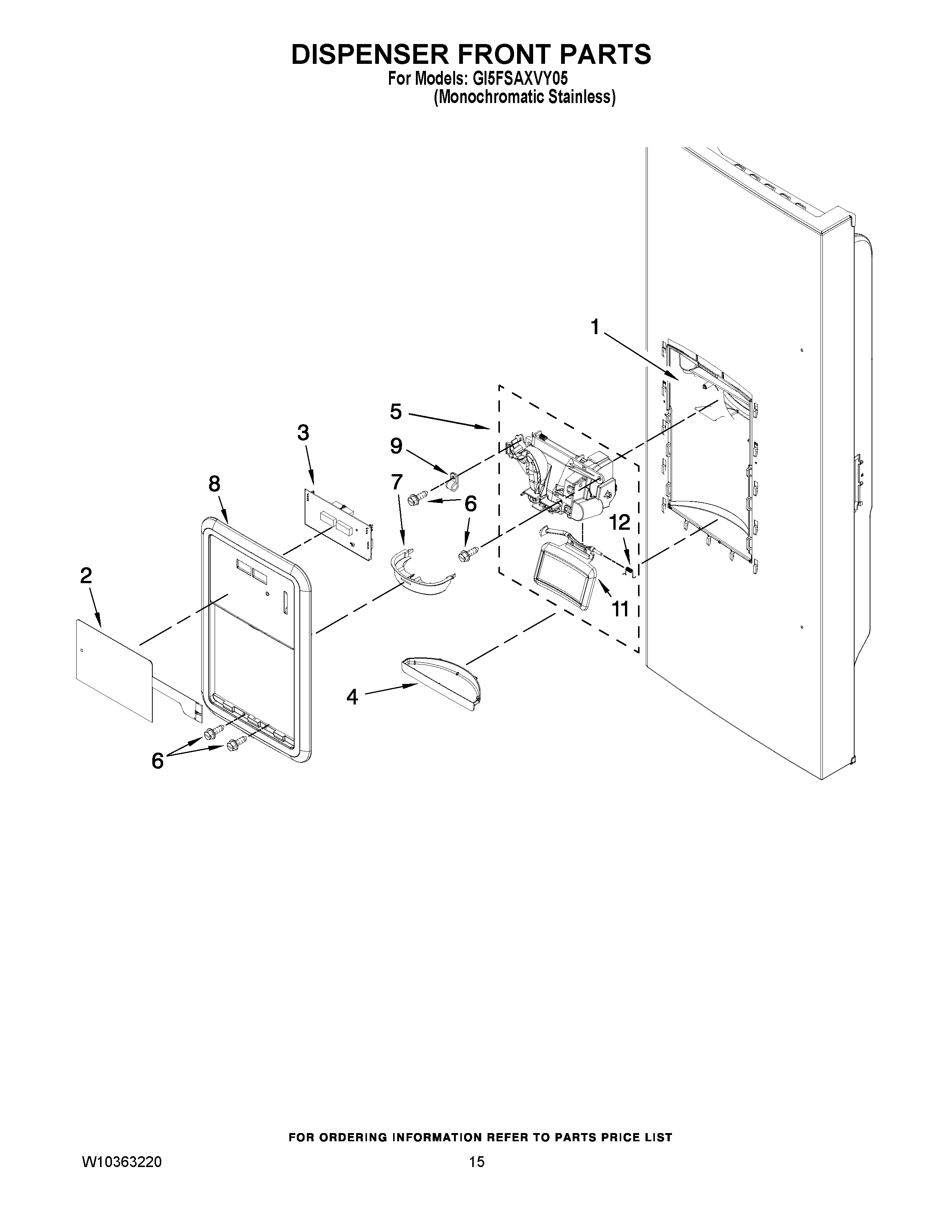 DISPENSER FRONT PARTS
For Models: GI5FSAXVY05
(Monochromatic Stainless)

1
5
3
9
8
7
6
6
12
2
11
4
6

FOR ORDERING INFORMATION REFER TO PARTS PRICE LIST
W10363220
15