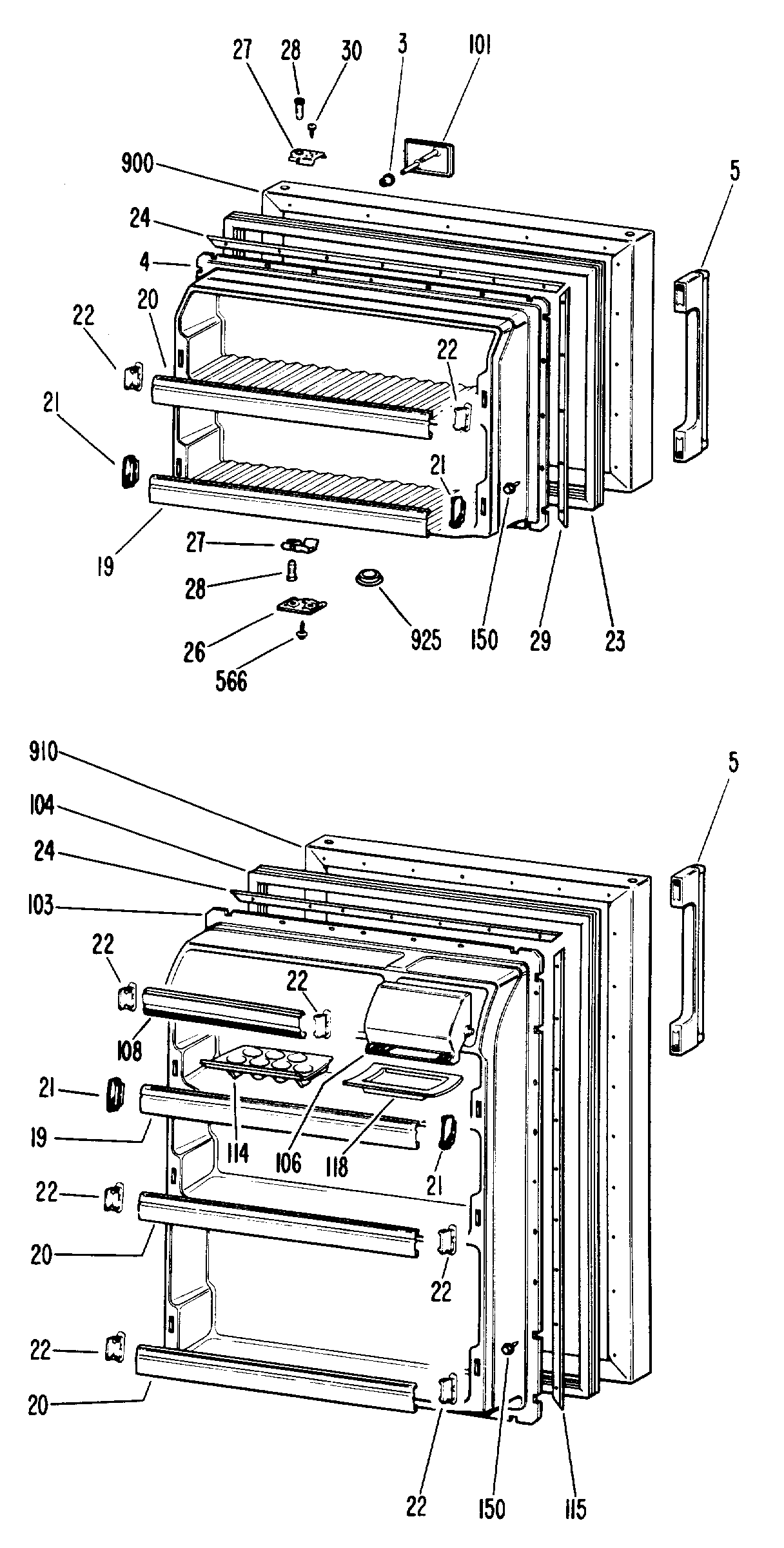 27 28 30 3 101

900

5

24

4

22 20

22

21

21

19

27

28

26

566

925 150 29 23

910

5

104

24

103

22

22

108

21

19

114 106 118

21

22

20

22

22

20

22 150 115