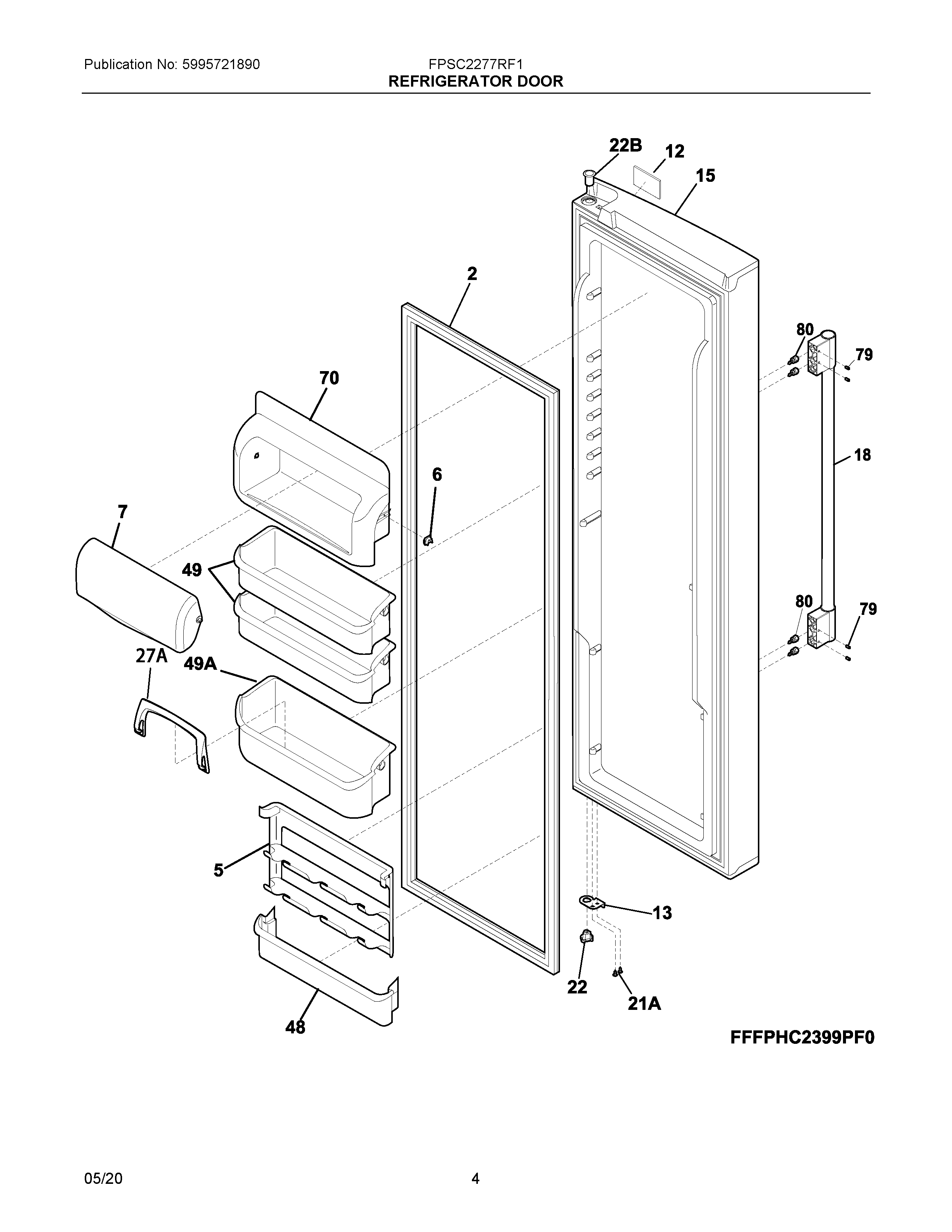 Publication No: 5995721890

FPSC2277RF1
REFRIGERATOR DOOR

22B
12
15
2
80
79
70
18
6
7
49
80
79
27A
49A
5
13
22
21A
48

FFFPHC2399PF0

05/20

4