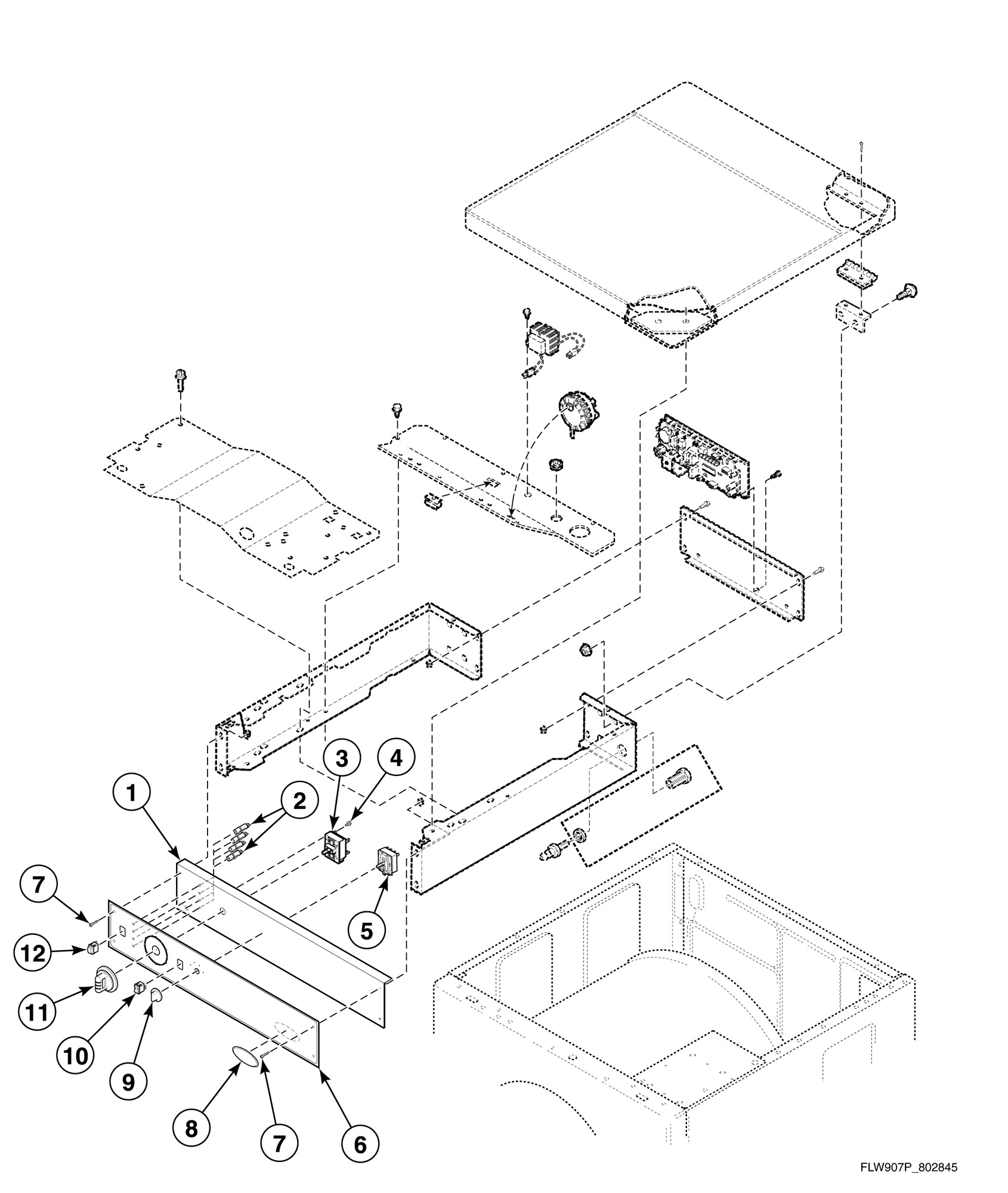 3
4
1
2
7
5
12
11
10
9
8
7
6
FLW907P_802845