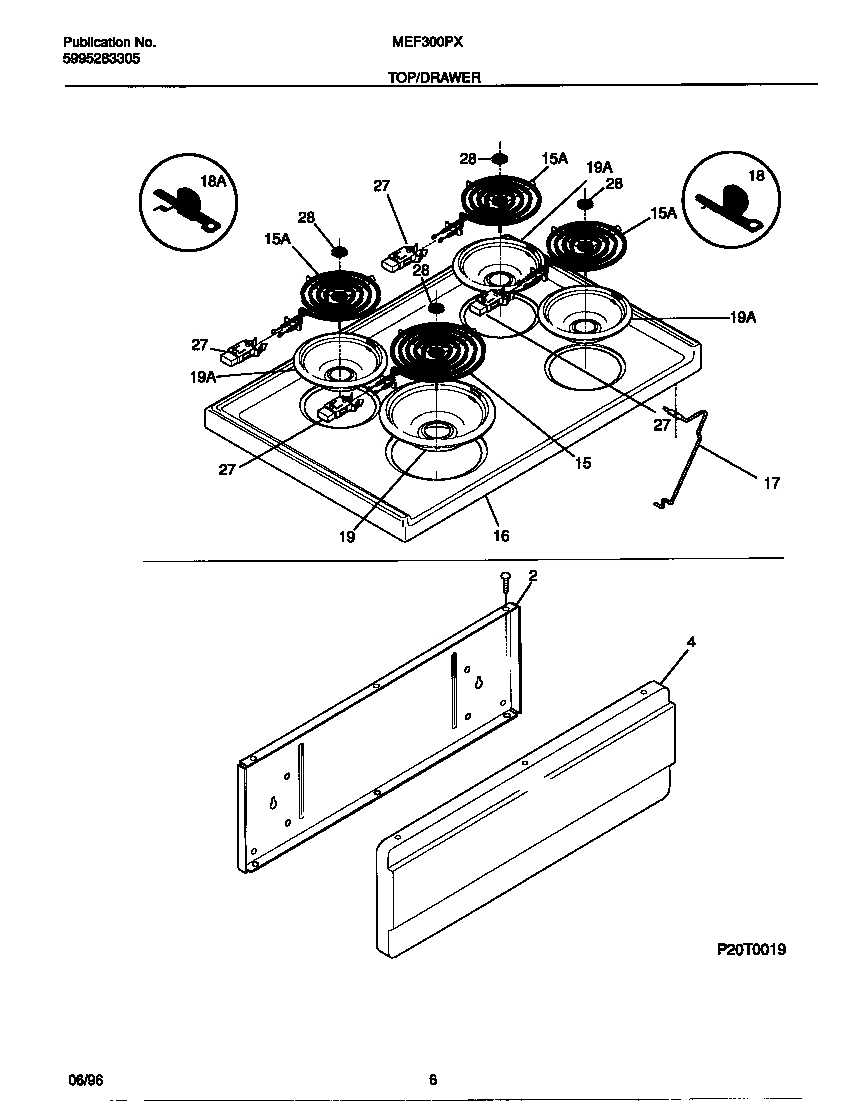 Publication No.
5995283305

MEF300PX

TOP/DRAWER

18A
28
15A
19A
28
18
27
15A
28
15A
28
19A
27
19A
27
27
15
17
19
16
2
4

P20T0019

06/96

6